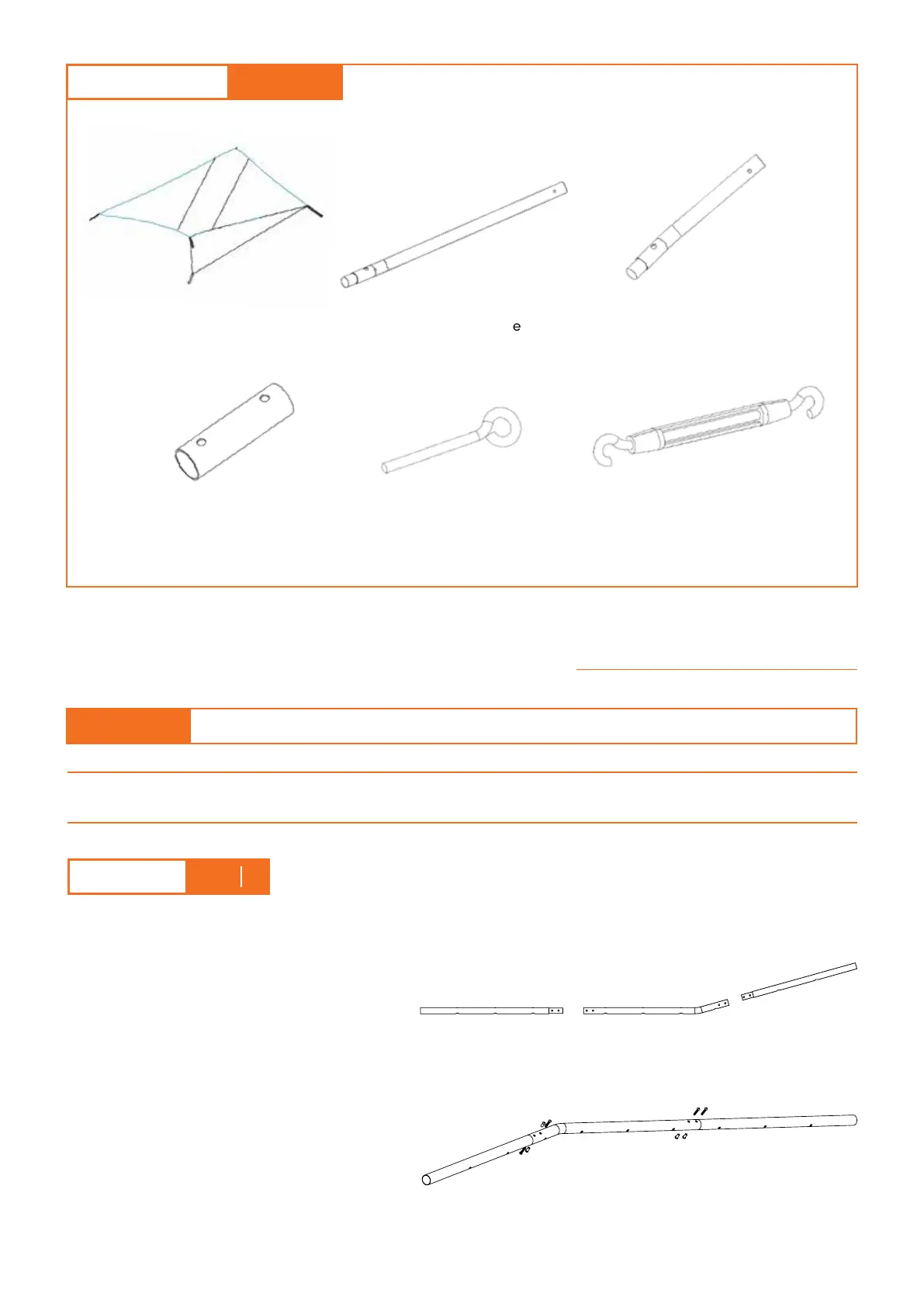 e