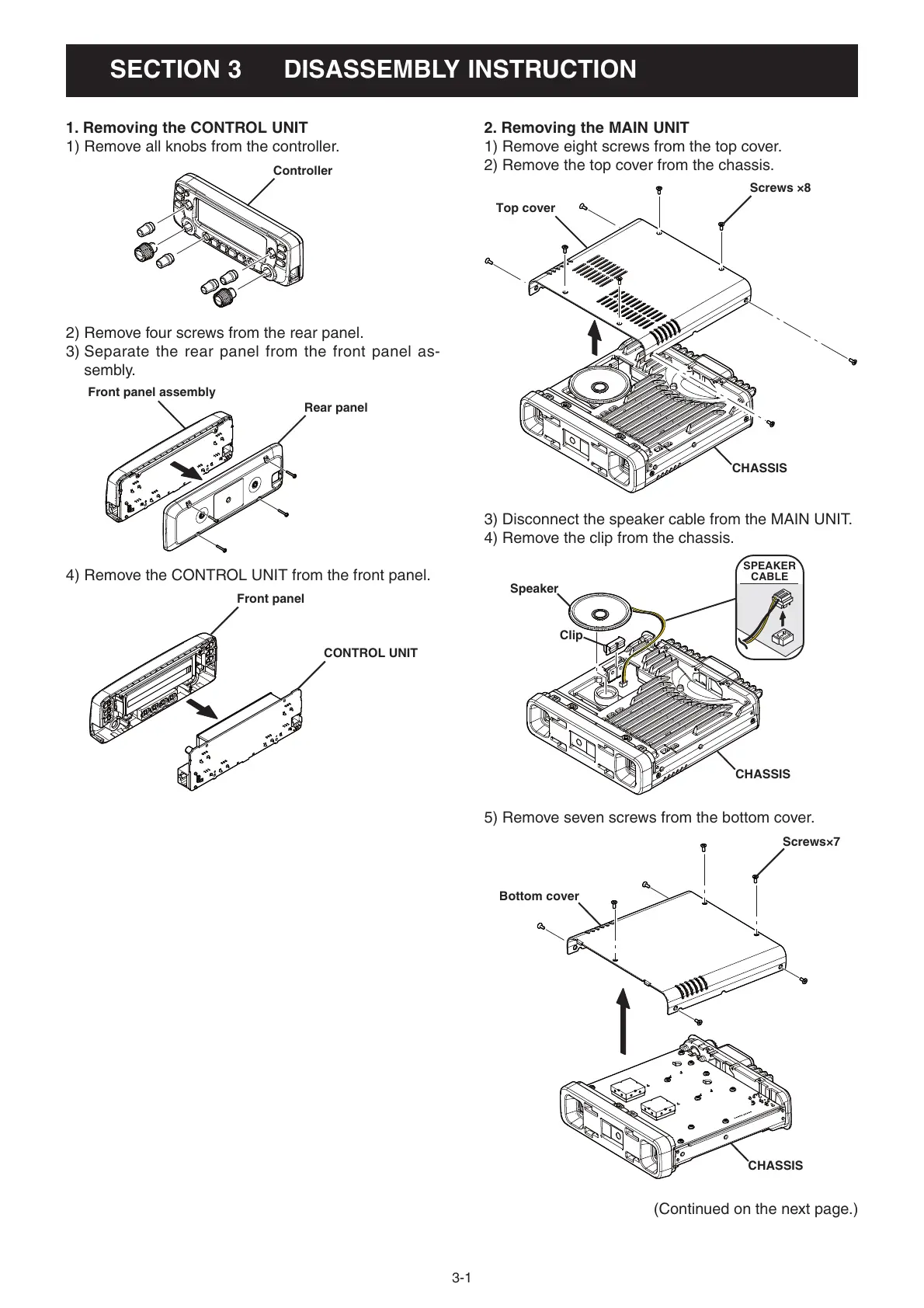 SECTION 3 DISASSEMBLY INSTRUCTION

1. Removing the CONTROL UNIT
1) Remove all knobs from the controller.

Controller

2) Remove four screws from the rear panel.
3) Separate the rear panel from the front panel assembly.

Front panel assembly

Rear panel

4) Remove the CONTROL UNIT from the front panel.

Front panel

CONTROL UNIT

2. Removing the MAIN UNIT
1) Remove eight screws from the top cover.
2) Remove the top cover from the chassis.

Screws ×8

Top cover

CHASSIS

3) Disconnect the speaker cable from the MAIN UNIT.
4) Remove the clip from the chassis.

SPEAKER CABLE

Speaker

Clip

CHASSIS

5) Remove seven screws from the bottom cover.

Screws×7

Bottom cover

CHASSIS

(Continued on the next page.)

3-1