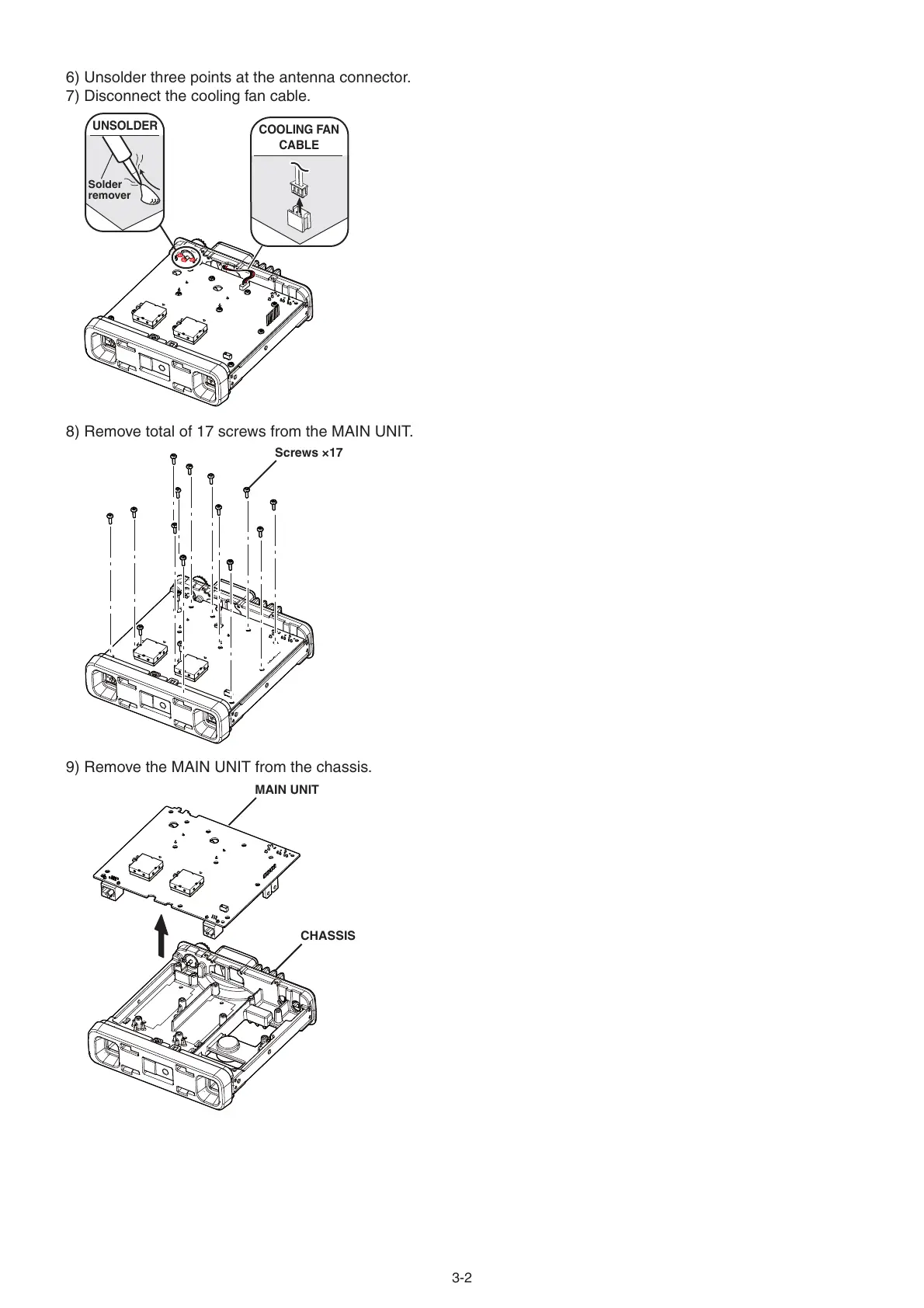 6) Unsolder three points at the antenna connector.
7) Disconnect the cooling fan cable.

UNSOLDER

Solder remover

COOLING FAN CABLE

8) Remove total of 17 screws from the MAIN UNIT.

Screws ×17

9) Remove the MAIN UNIT from the chassis.

MAIN UNIT

CHASSIS

3-2