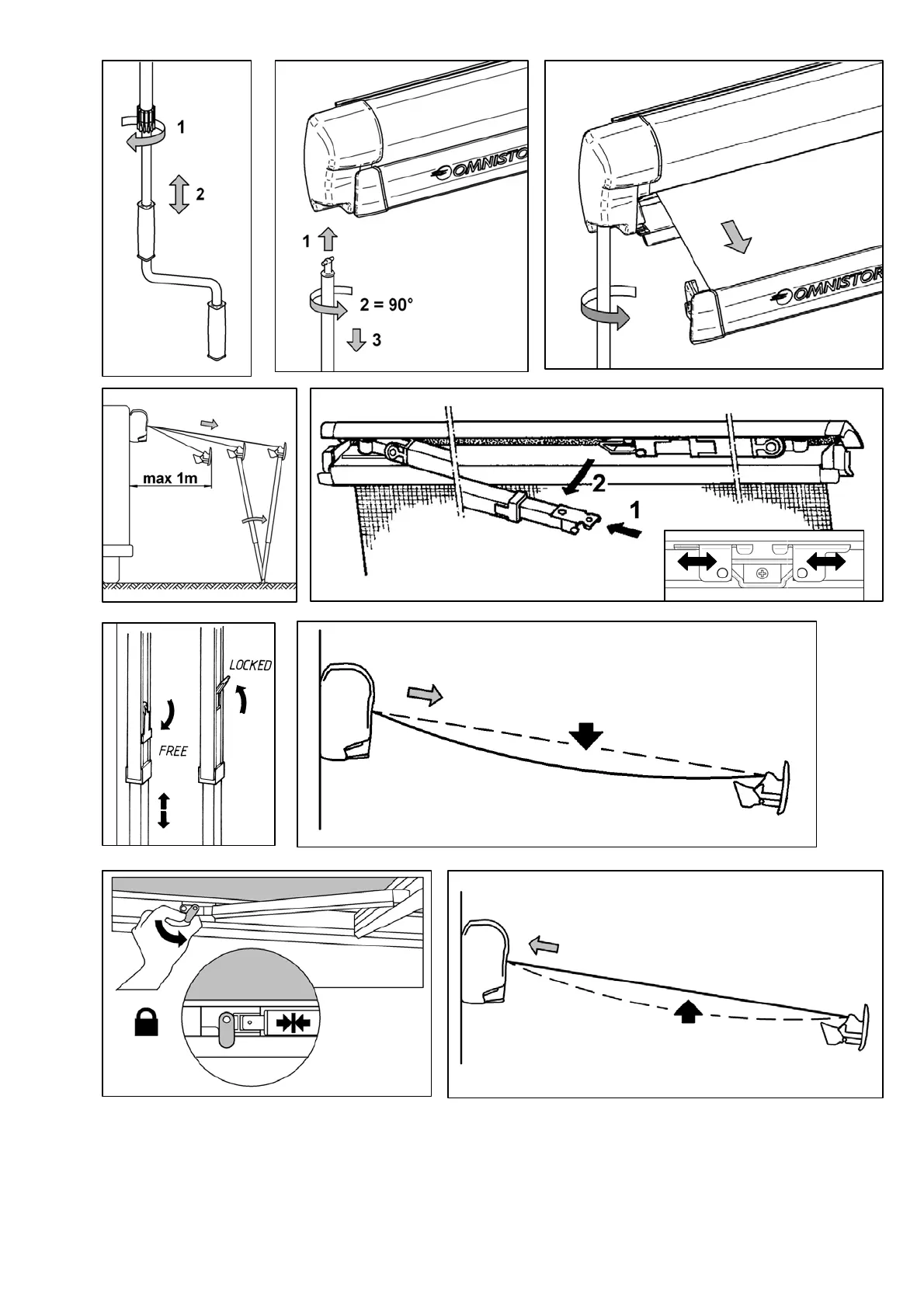 1
2

OMNISTOR
1
2 = 90°
3

OMNISTOR

max 1m

2
1

LOCKED
FREE