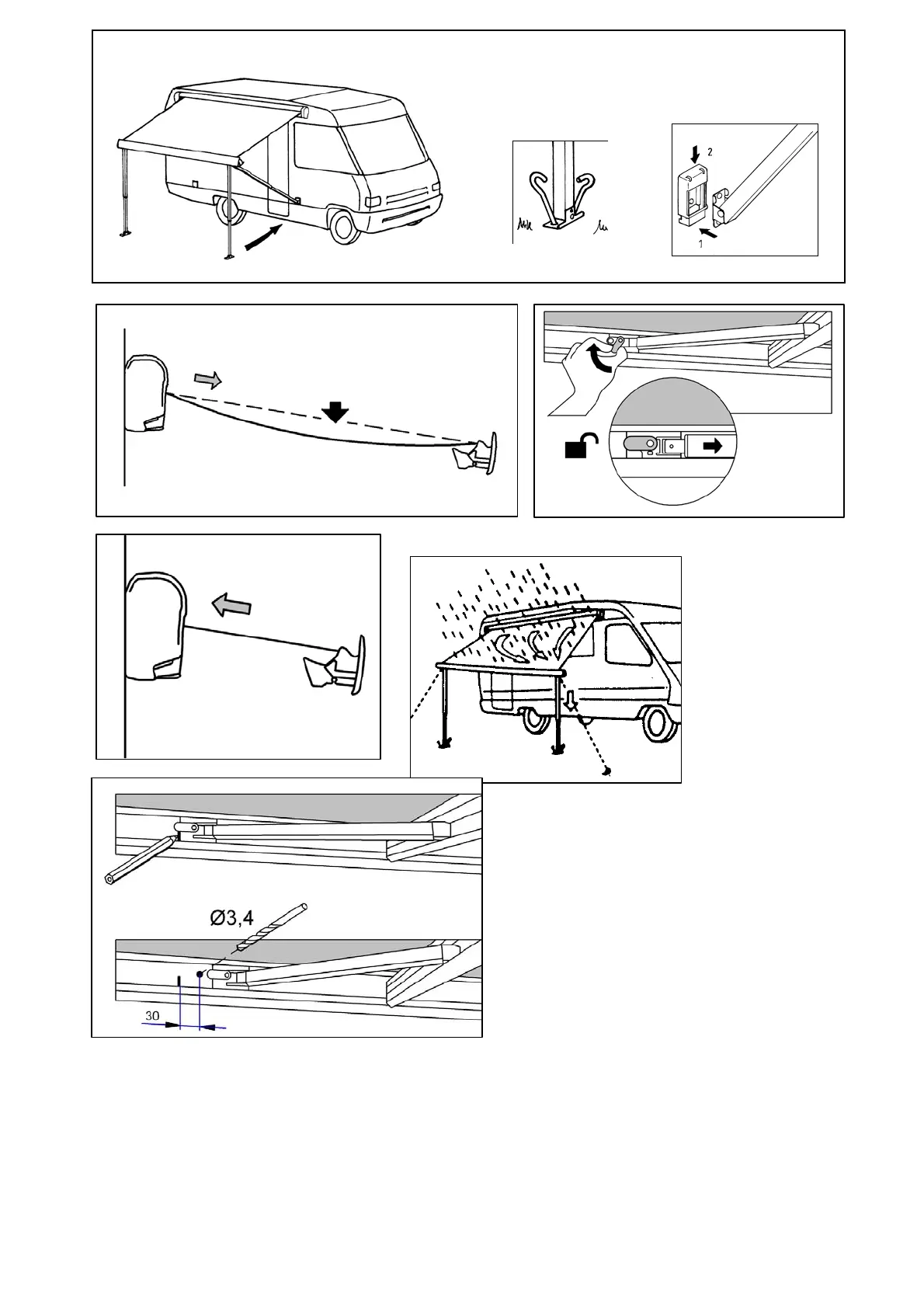 2

1

Ø3,4

30