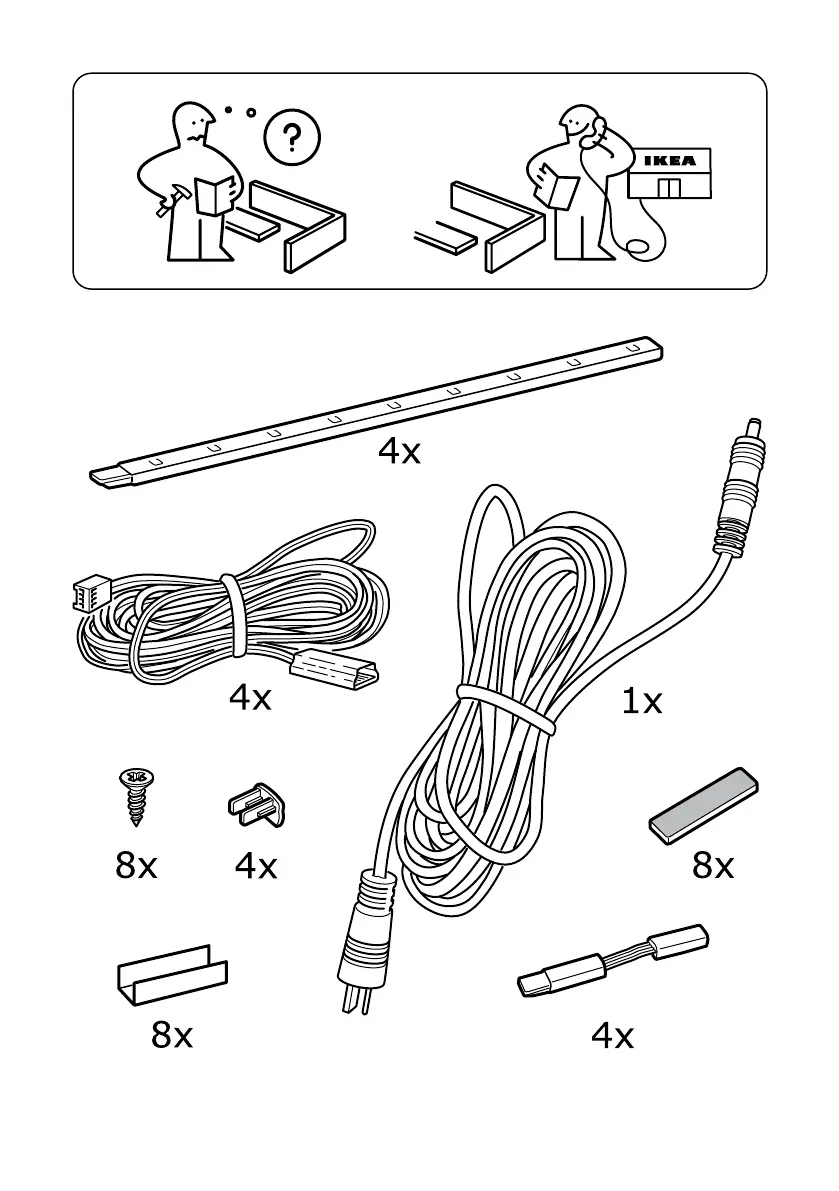 ?

IKEA

4x

4x

1x

8x

4x

8x

8x

4x