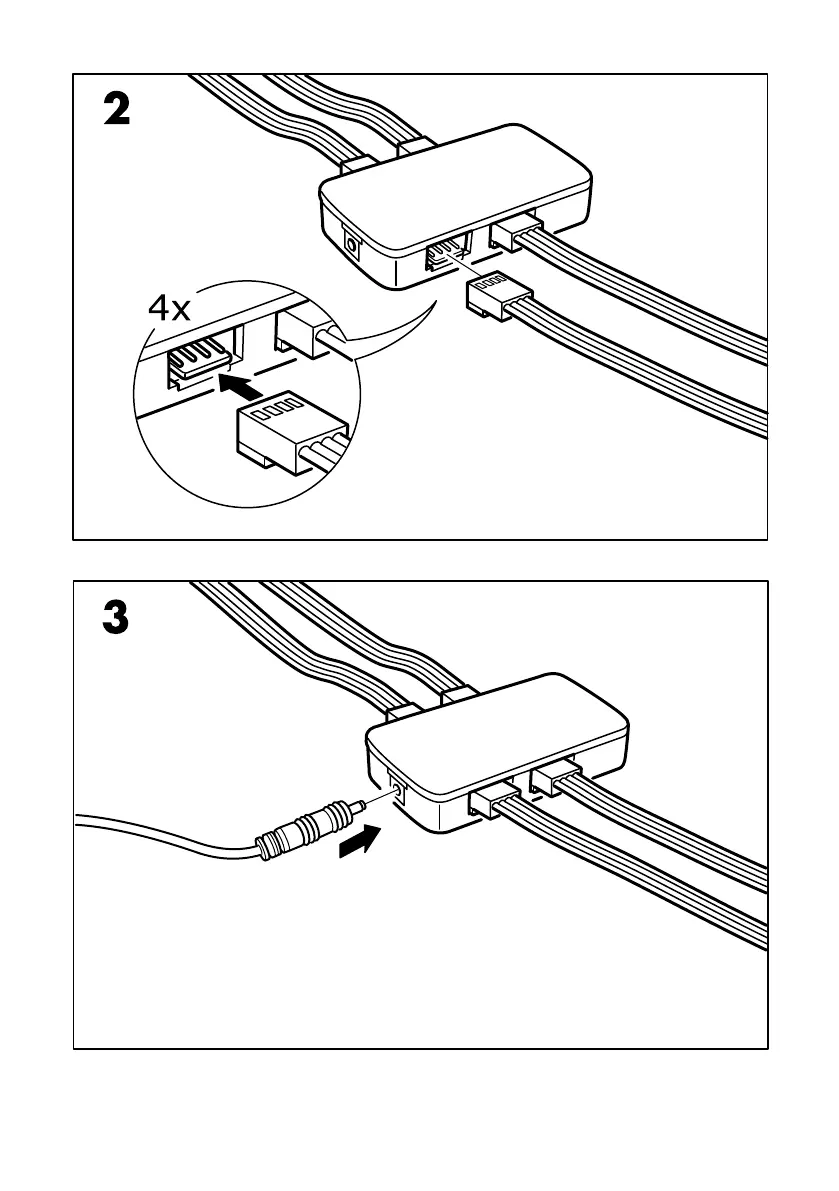 2

4x

3