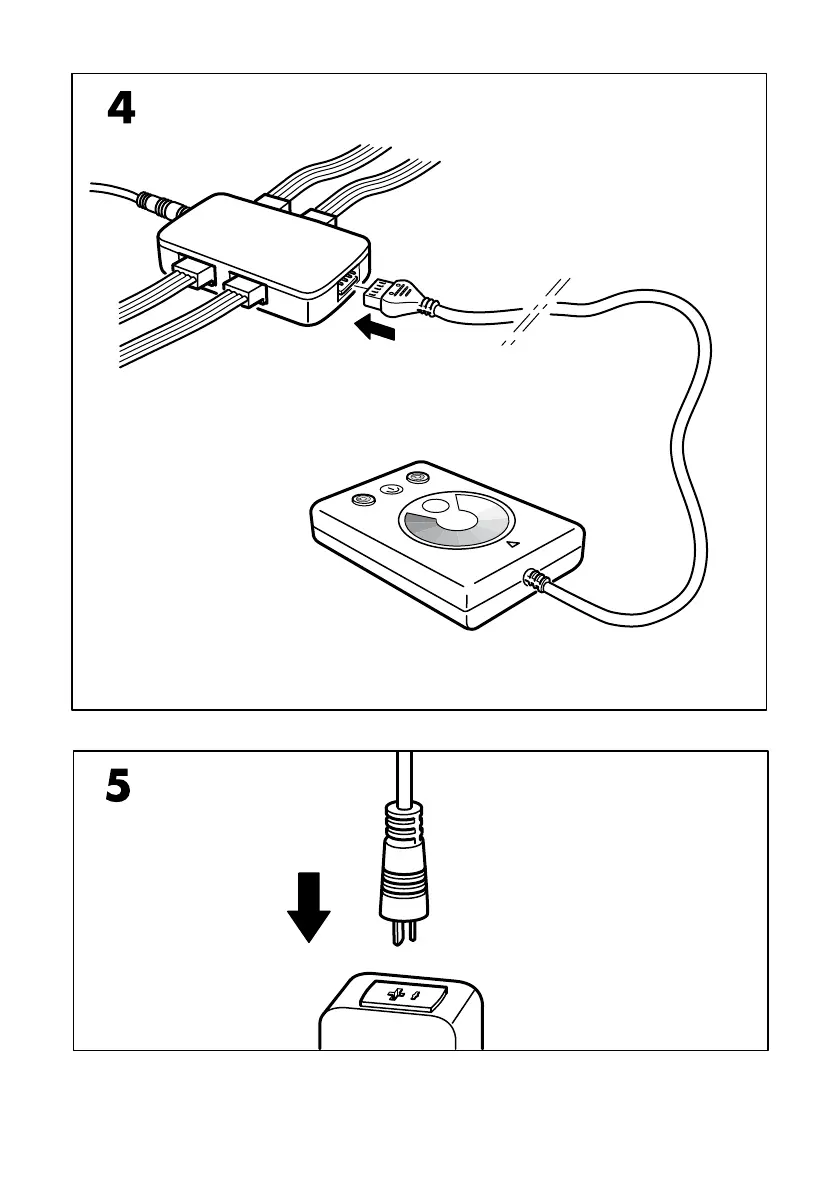 4

5