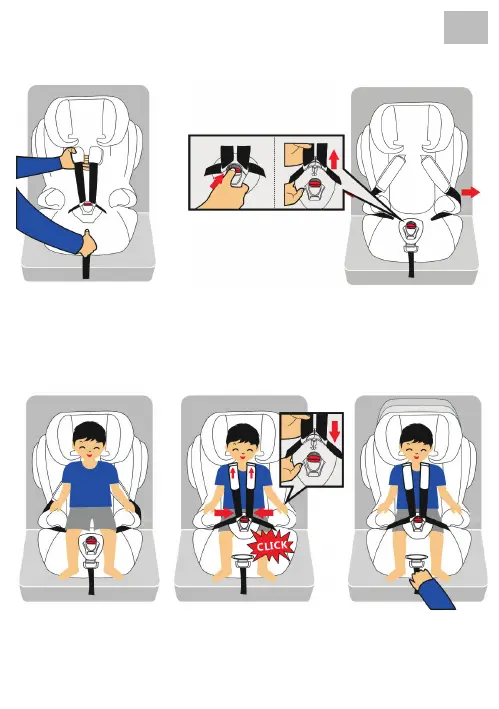 CLICK