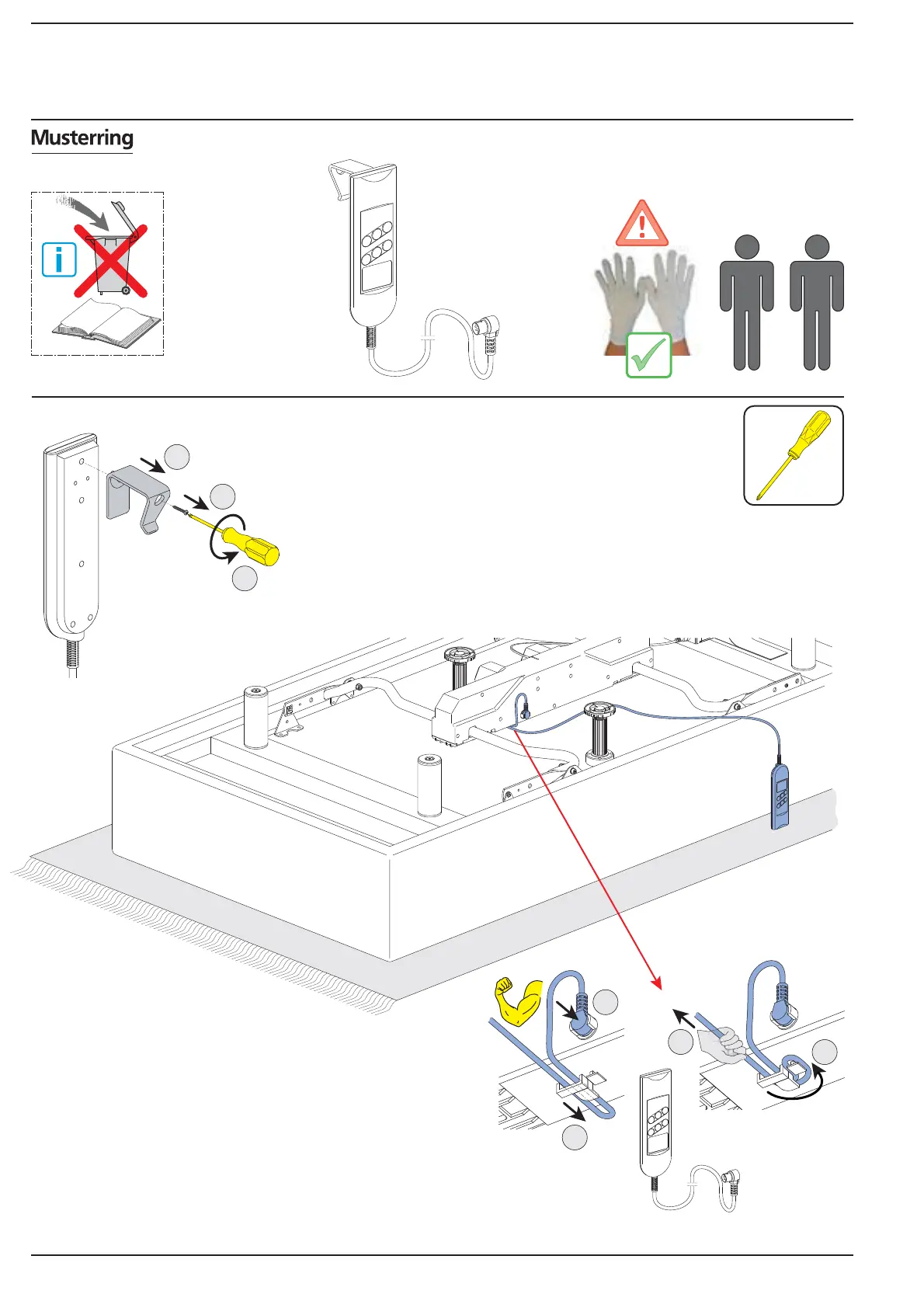 Musterring