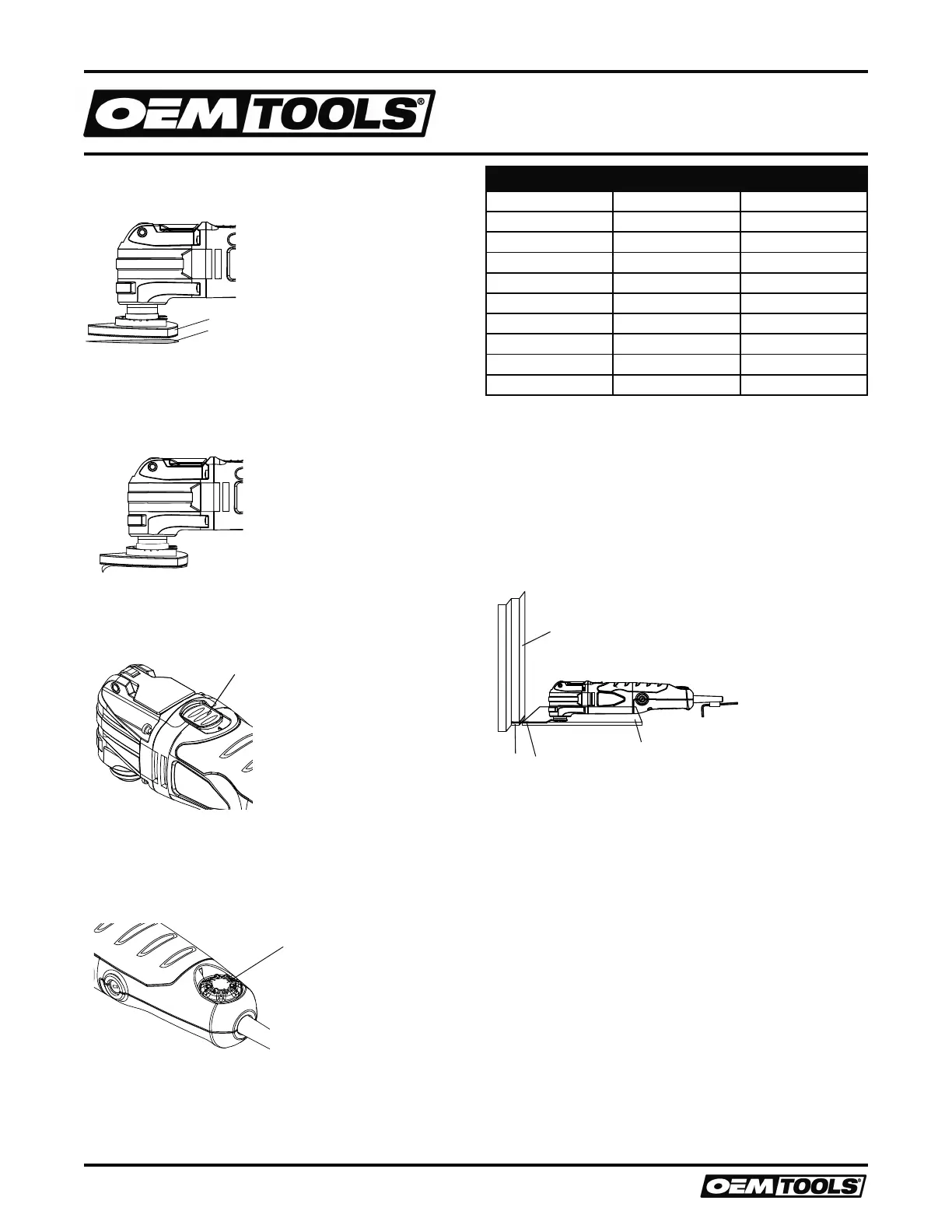 OEMTOOLS®

OEMTOOLS®