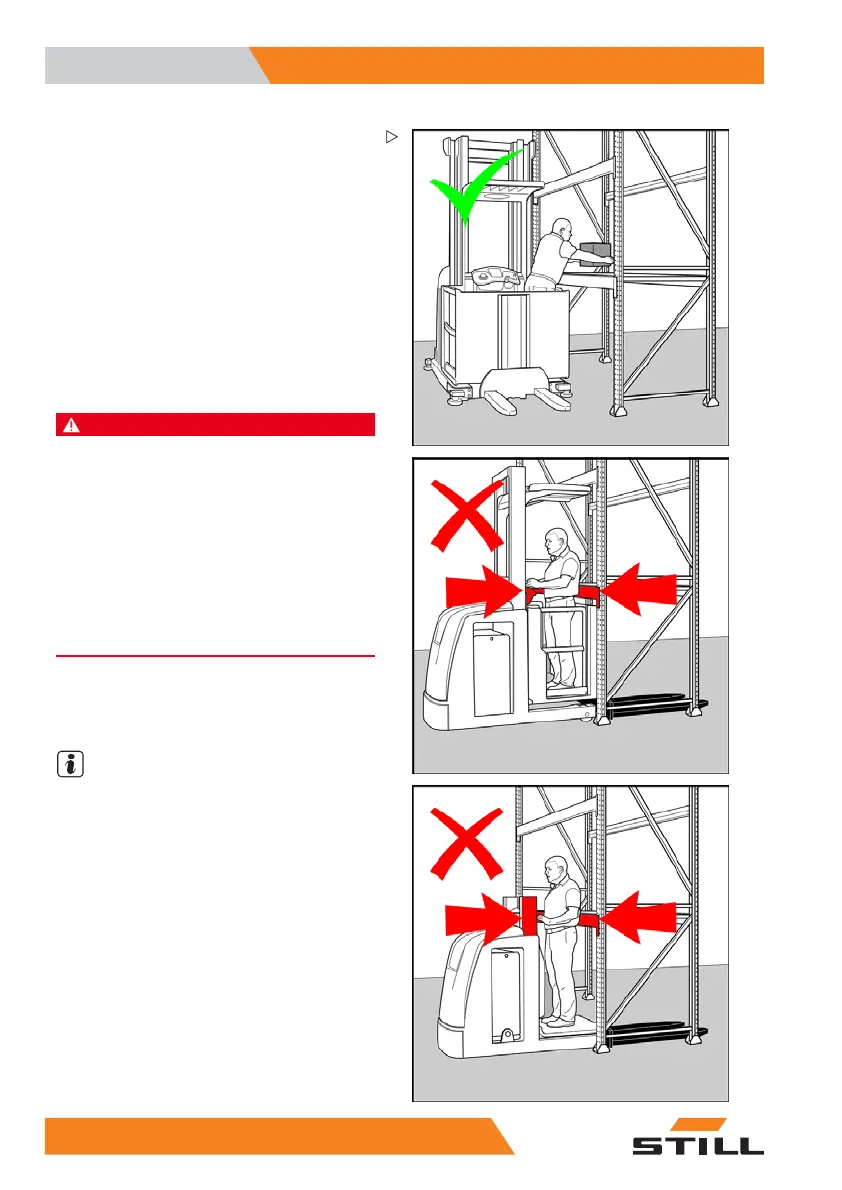 STILL