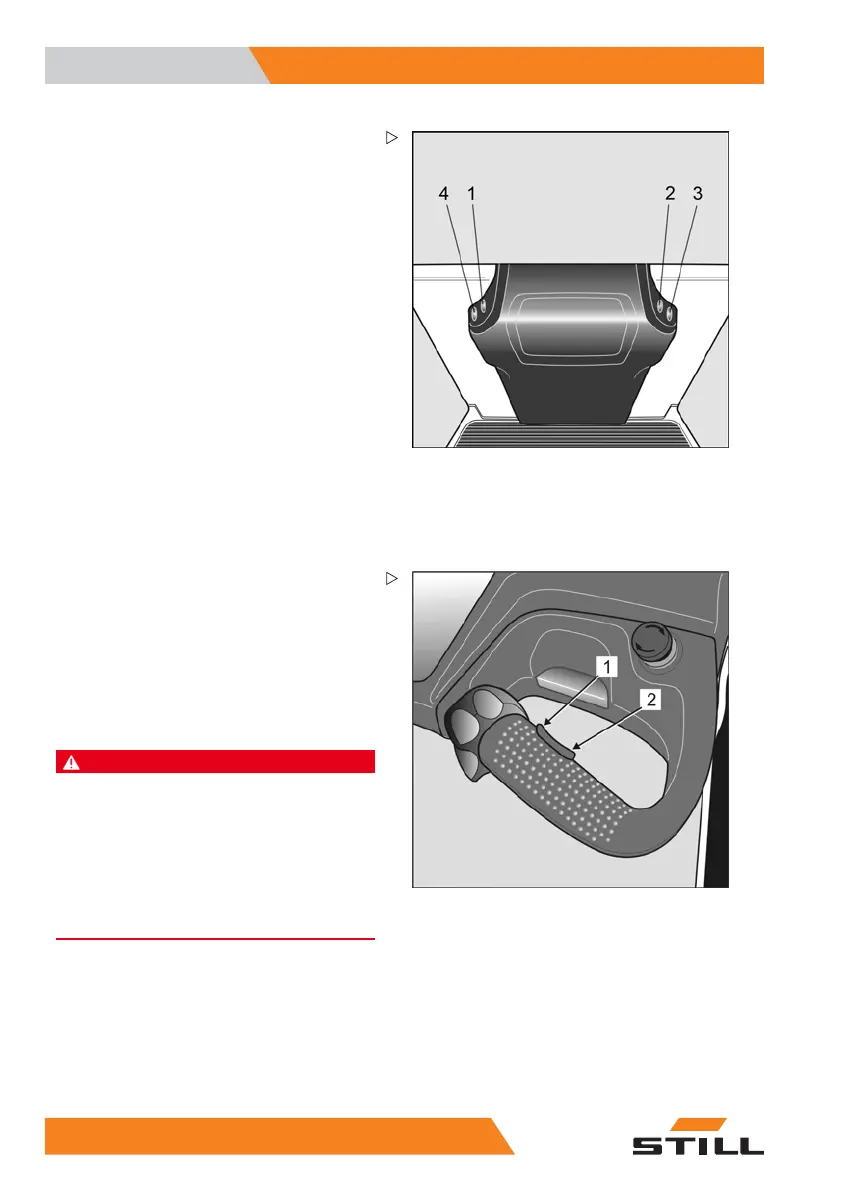 4 1

2 3

1

2

STILL