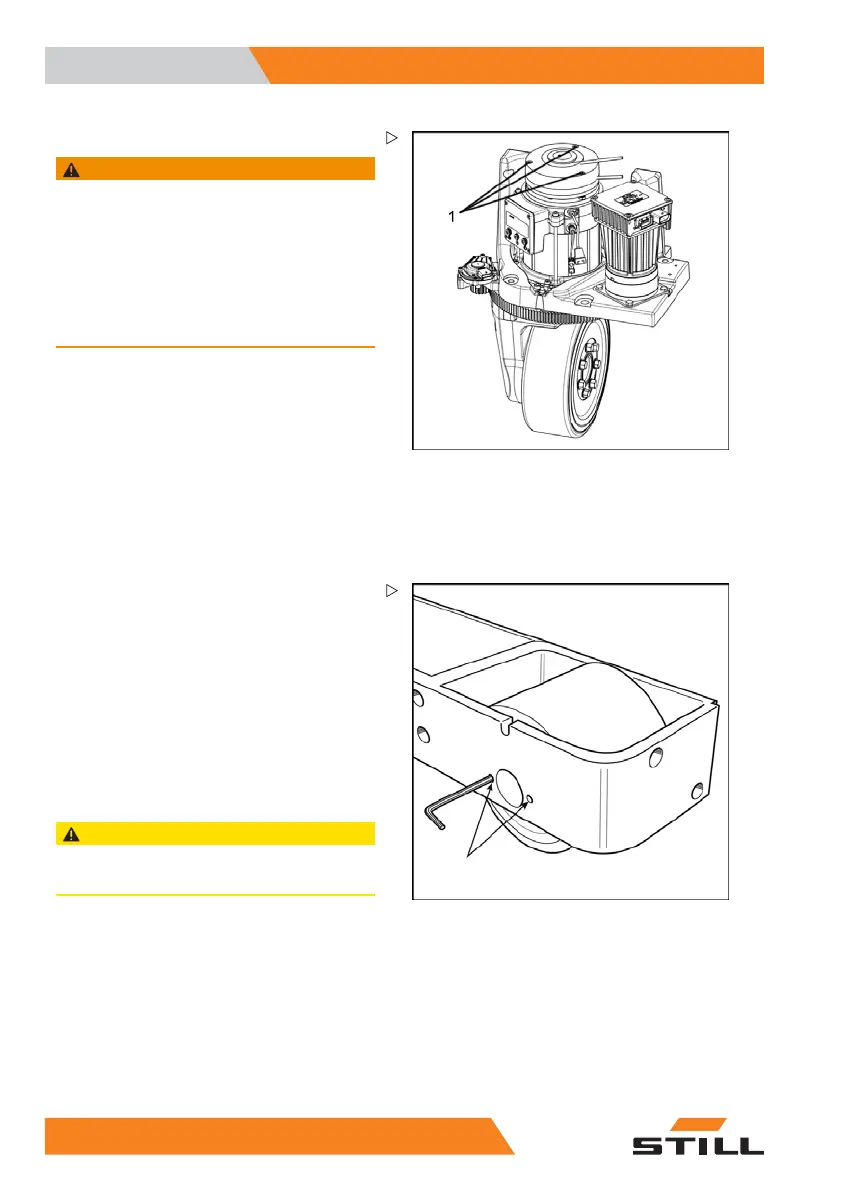 1

STILL