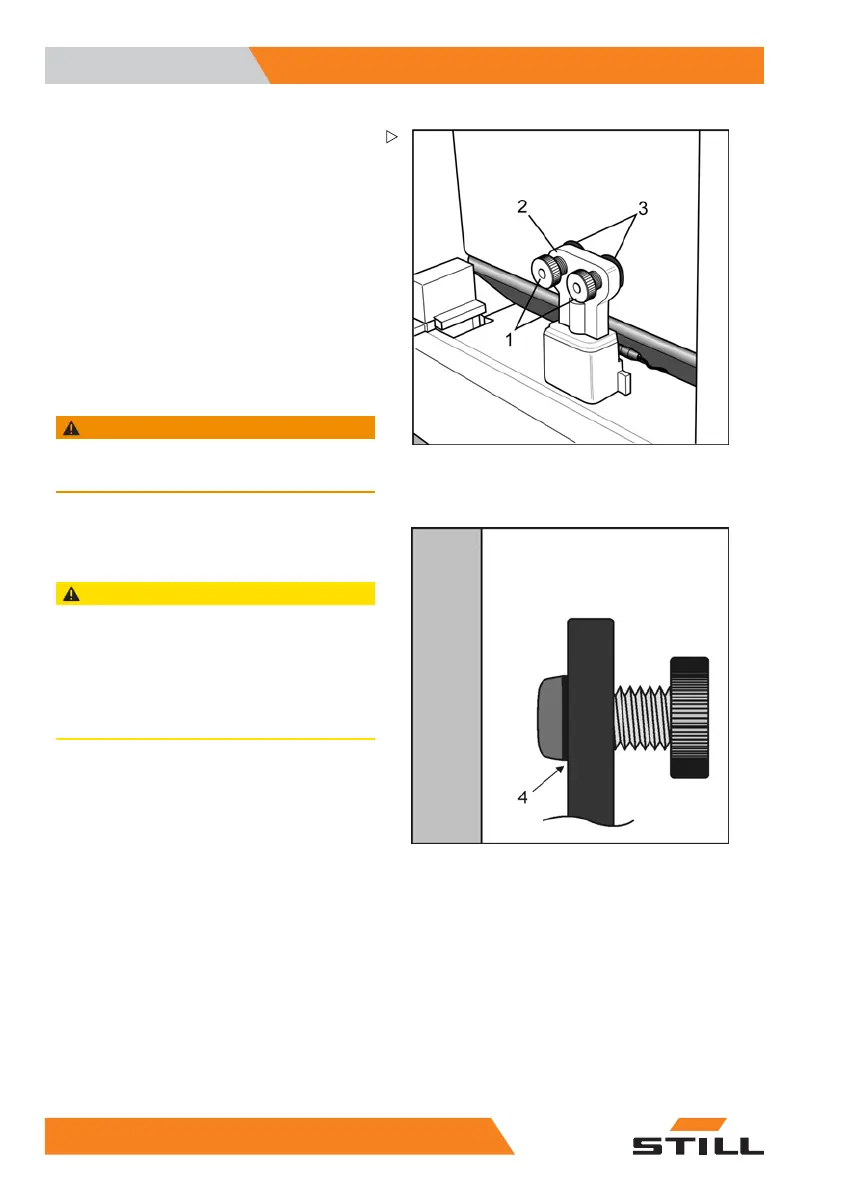 2

3

1

4

STILL