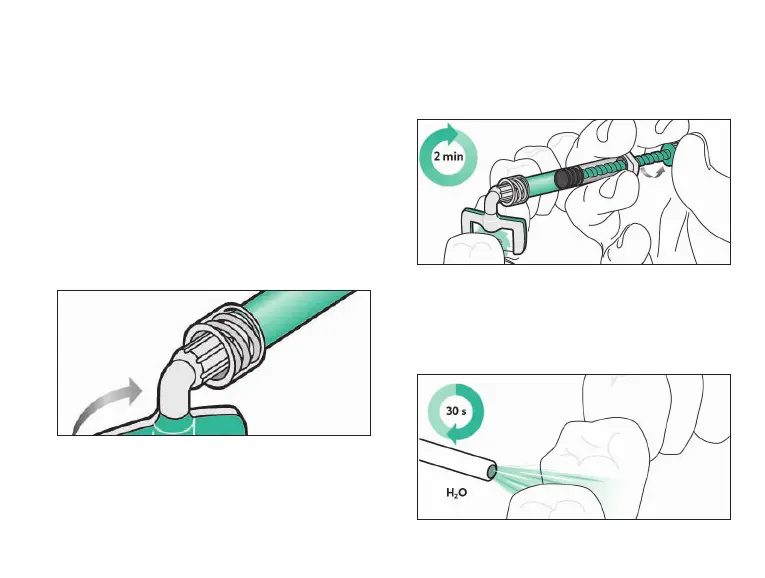 2 min

30 s

$H_2O$