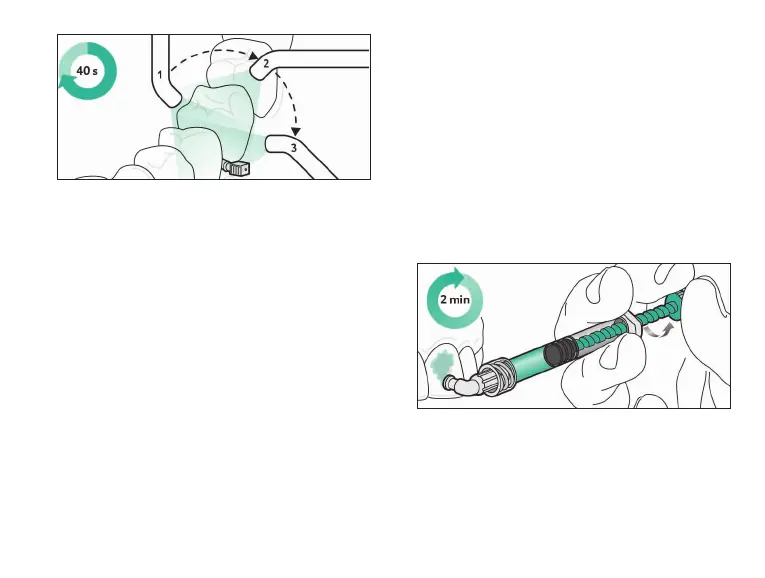 40 s

1

2

3

2 min