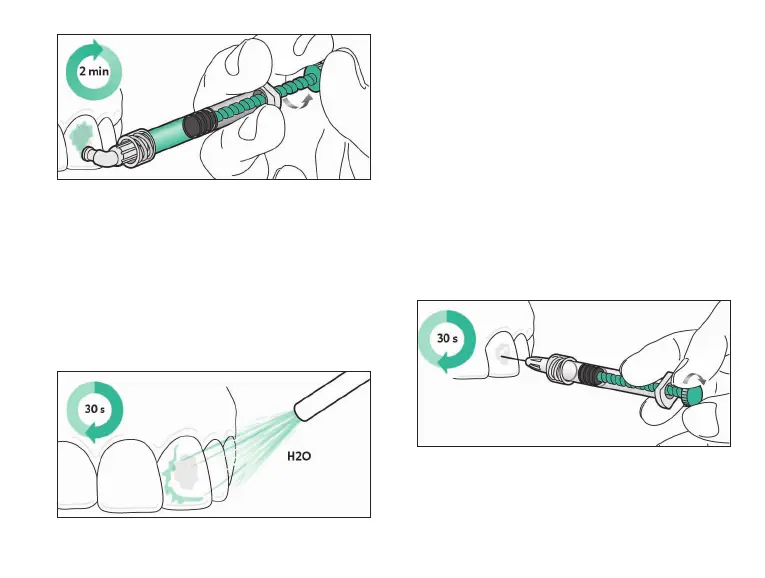 2 min

30 s

H2O

30 s