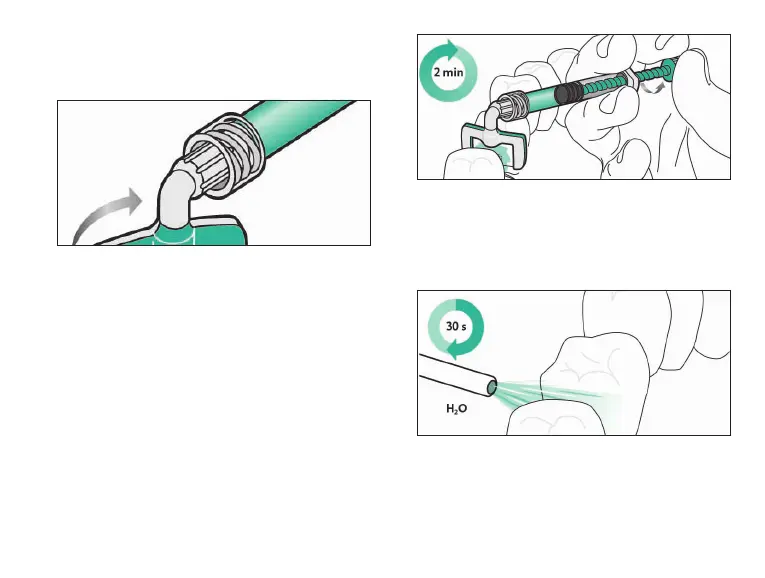 2 min

30 s

$H_2O$