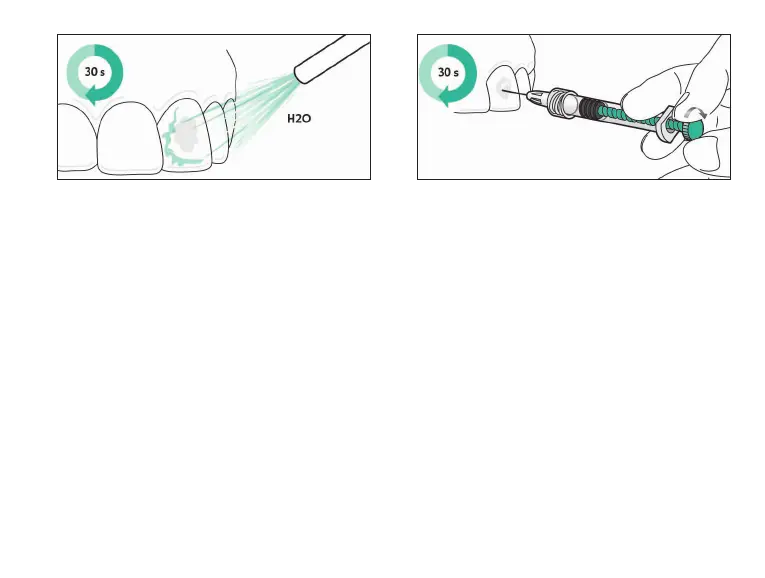 30 s

H2O

30 s