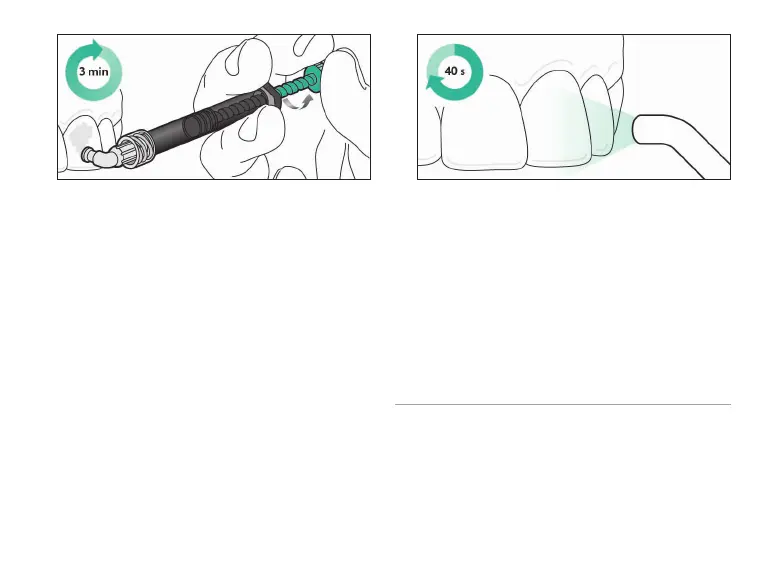 3 min

40 s