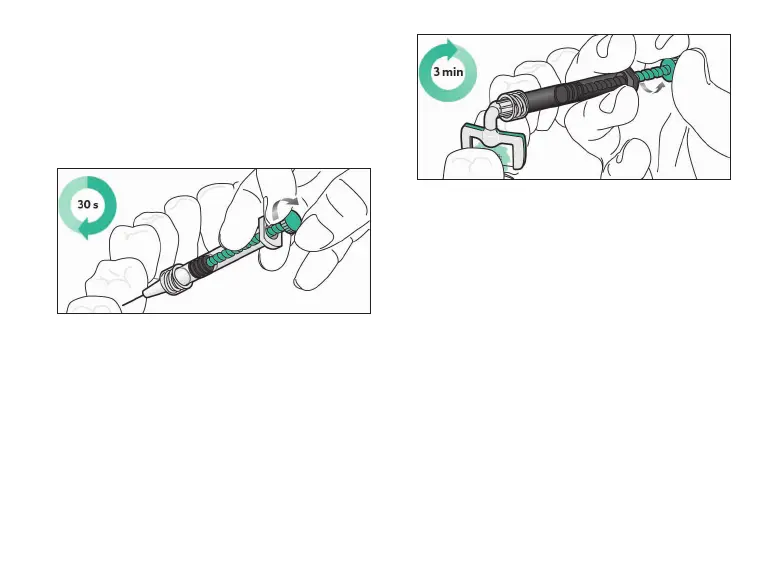 30 s

3 min