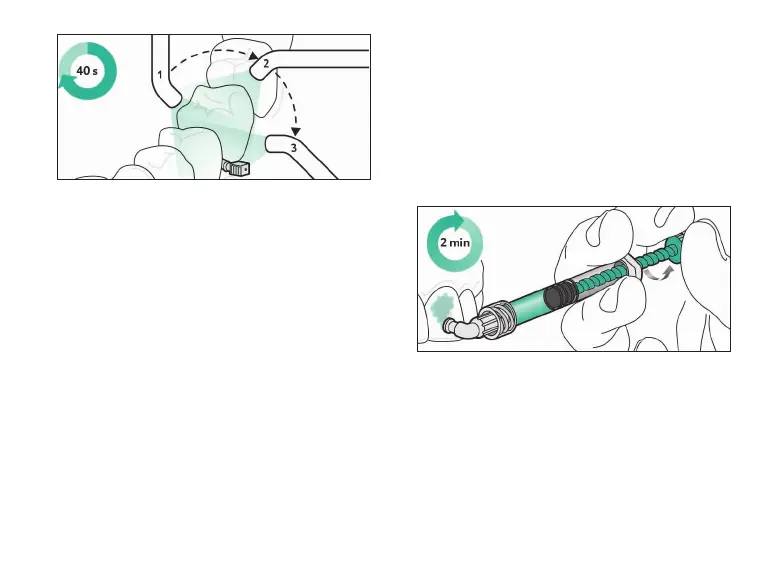 40 s

1

2

3

2 min