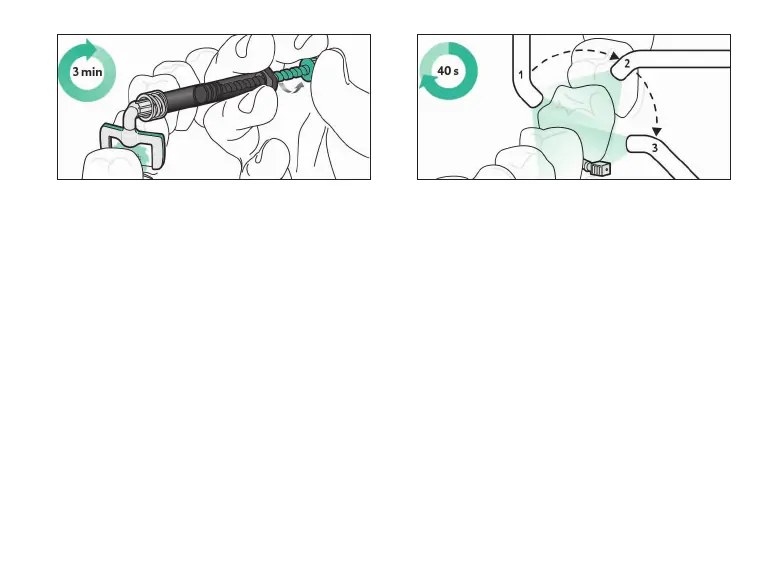 3 min

40 s

1

2

3