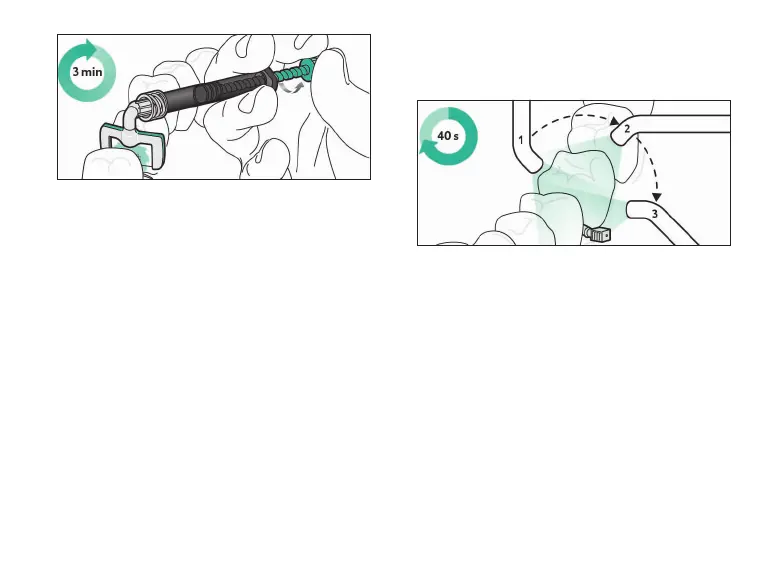 3 min

40 s

1

2

3