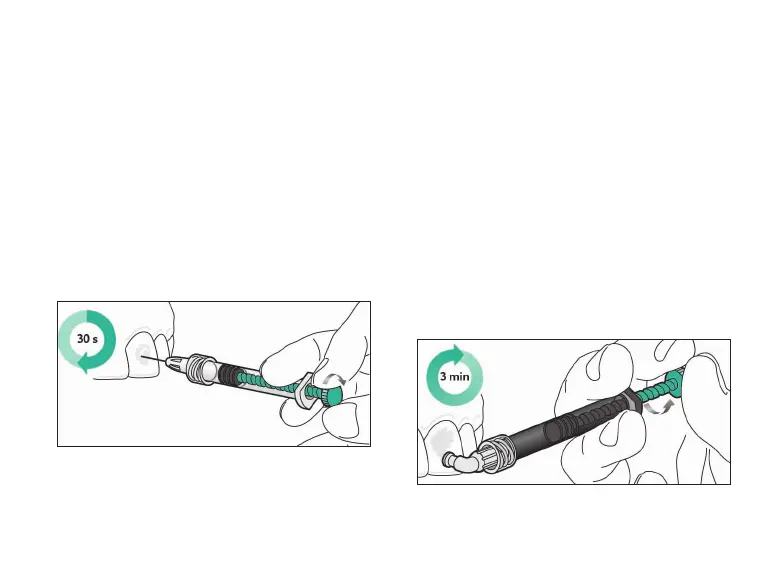 30 s

3 min