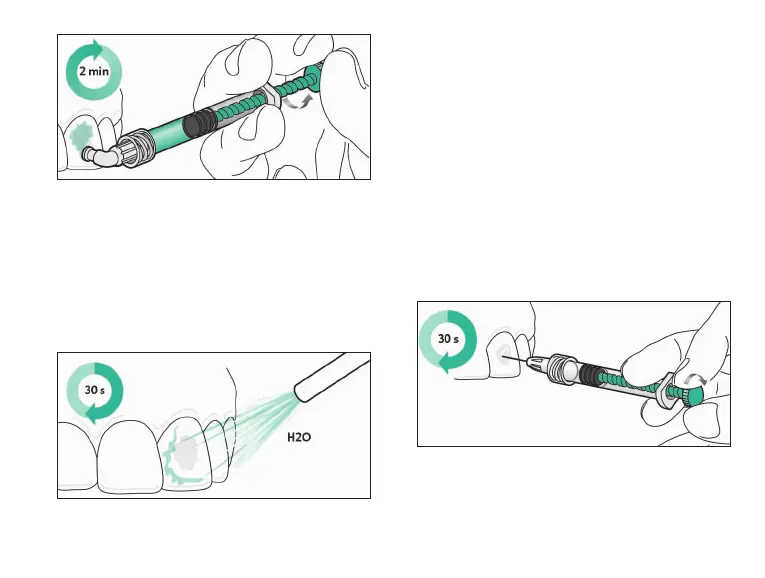 2 min

30 s

H2O

30 s