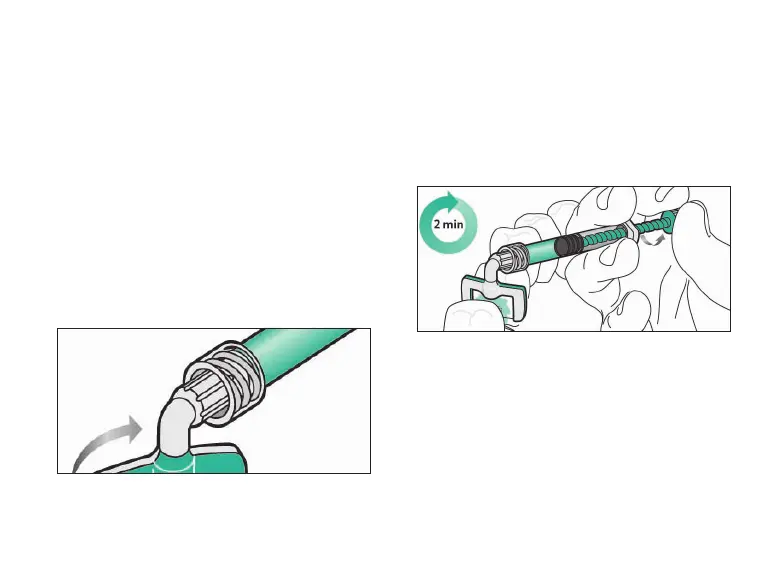 2 min