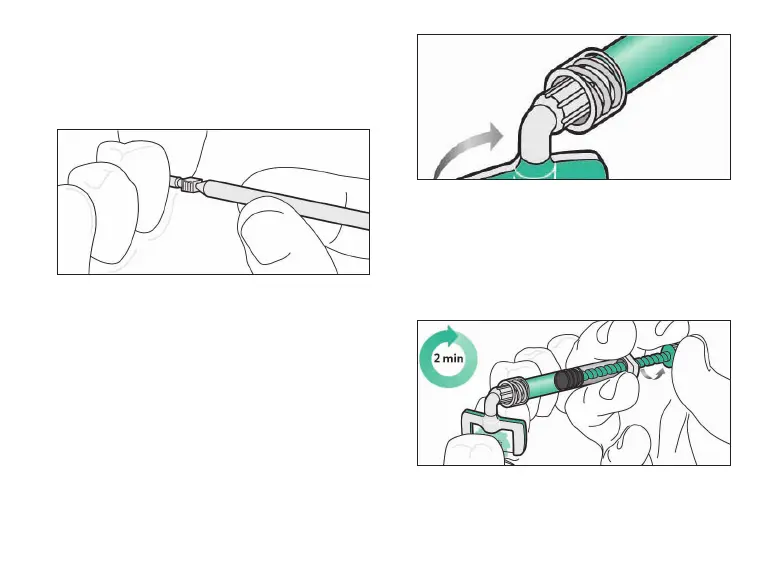 2 min