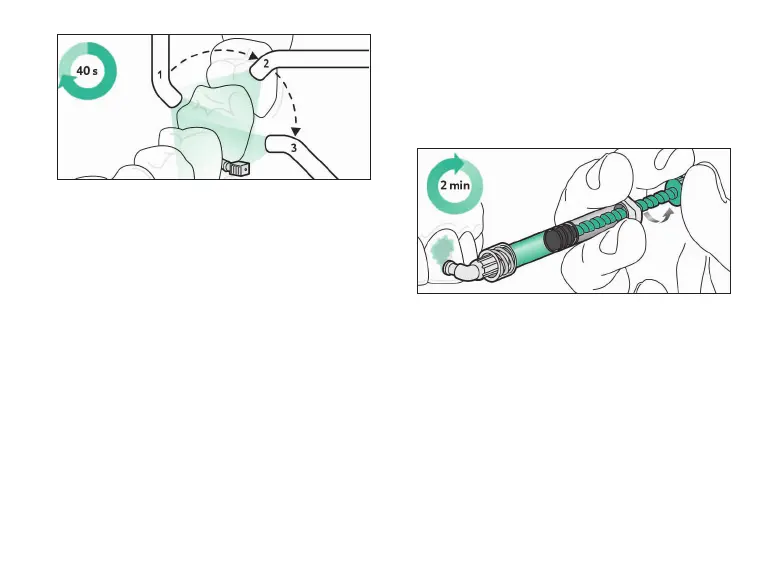 40 s

1

2

3

2 min