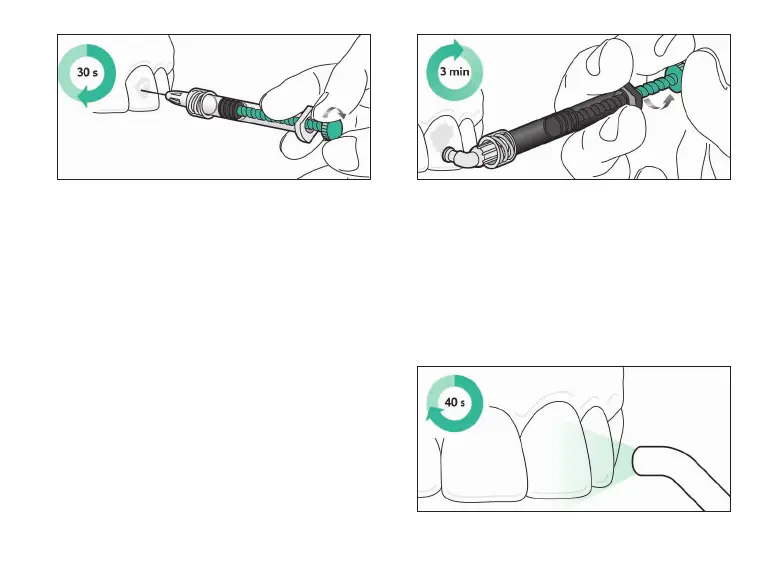 30 s

3 min

40 s