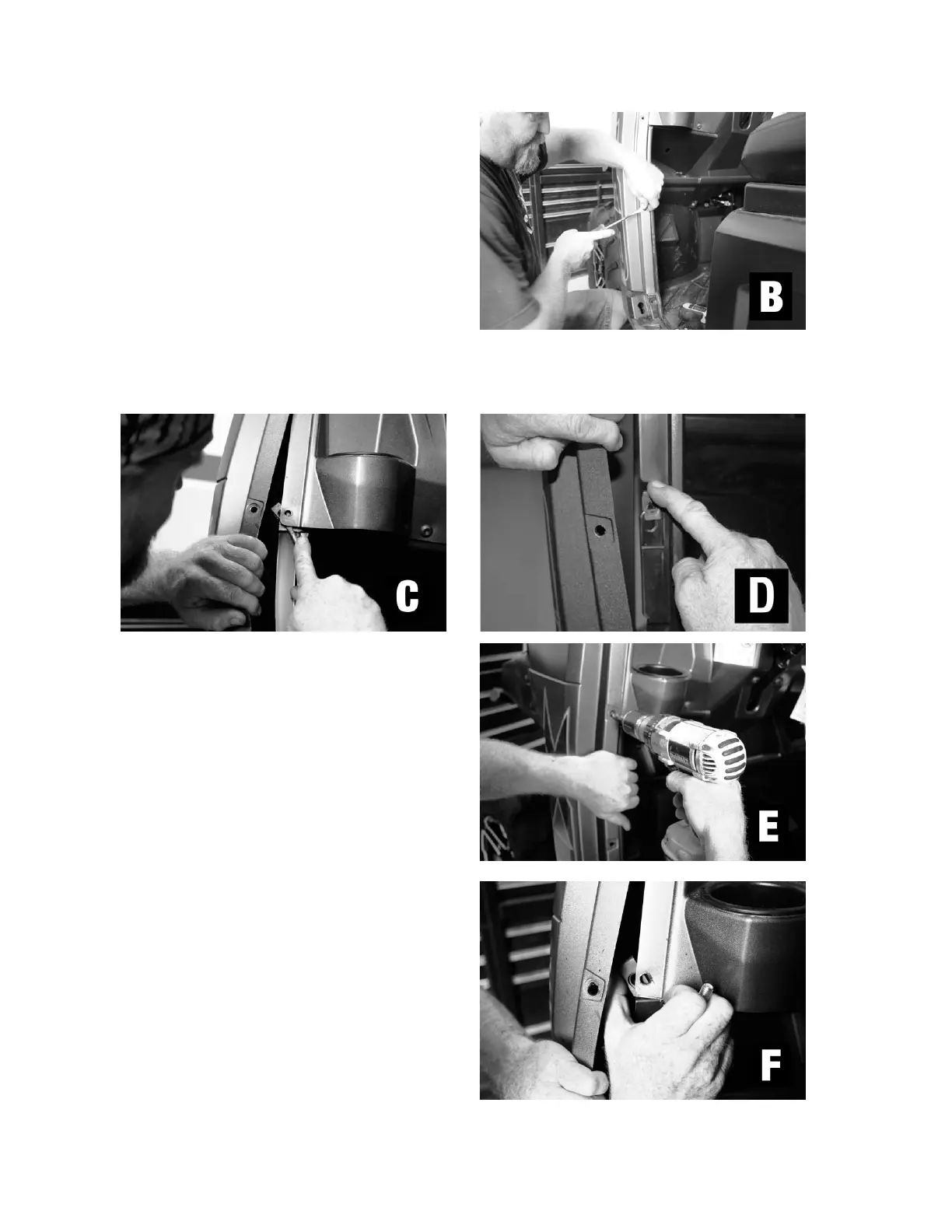 B

C

D

E

F