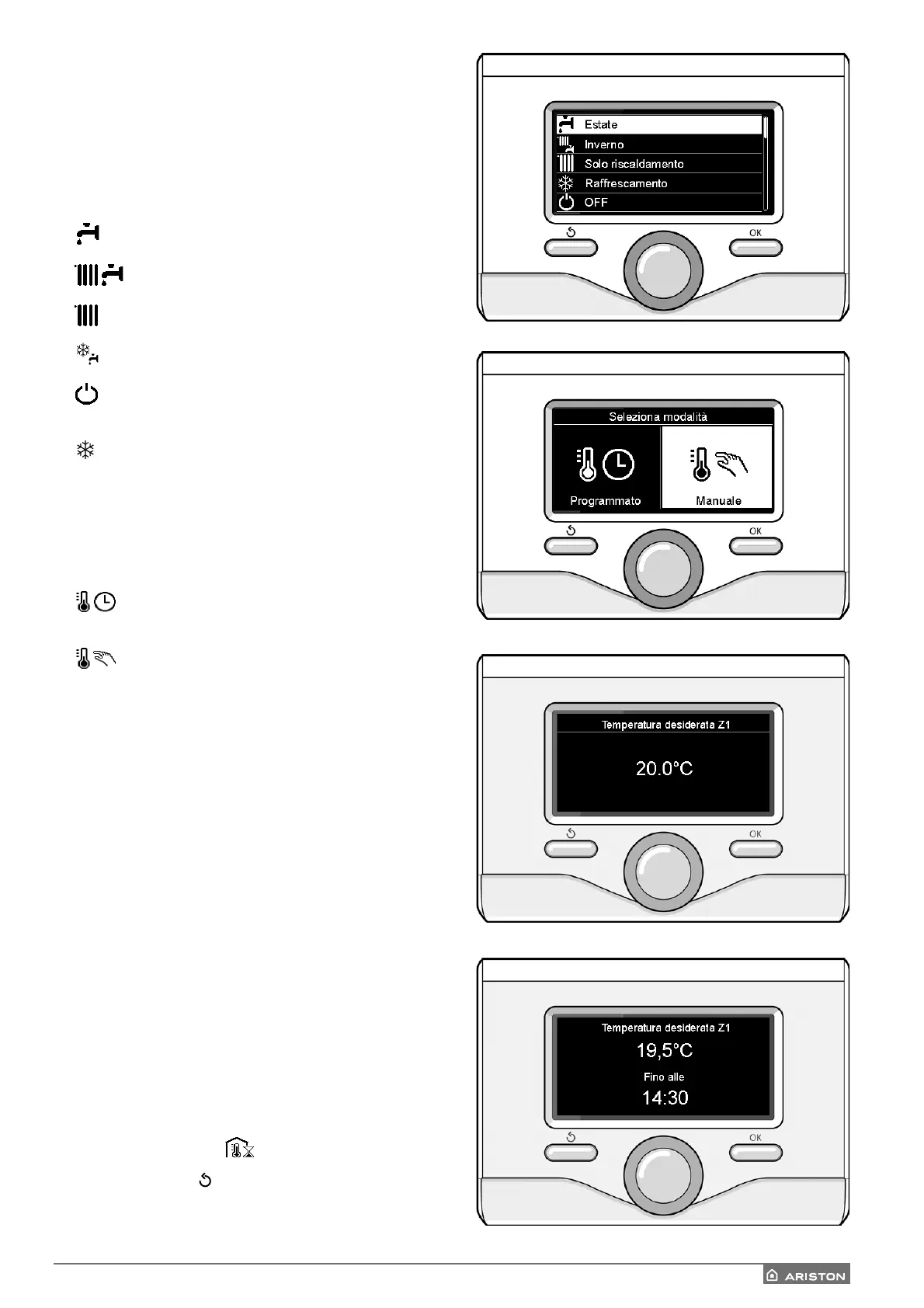 Estate
Inverno
Solo riscaldamento
Raffrescamento
OFF

OK

Seleziona modalità
Programmato
Manuale

OK

Temperatura desiderata Z1
20.0°C

OK

Temperatura desiderata Z1
19,5°C
Fino alle
14:30

OK

ARISTON