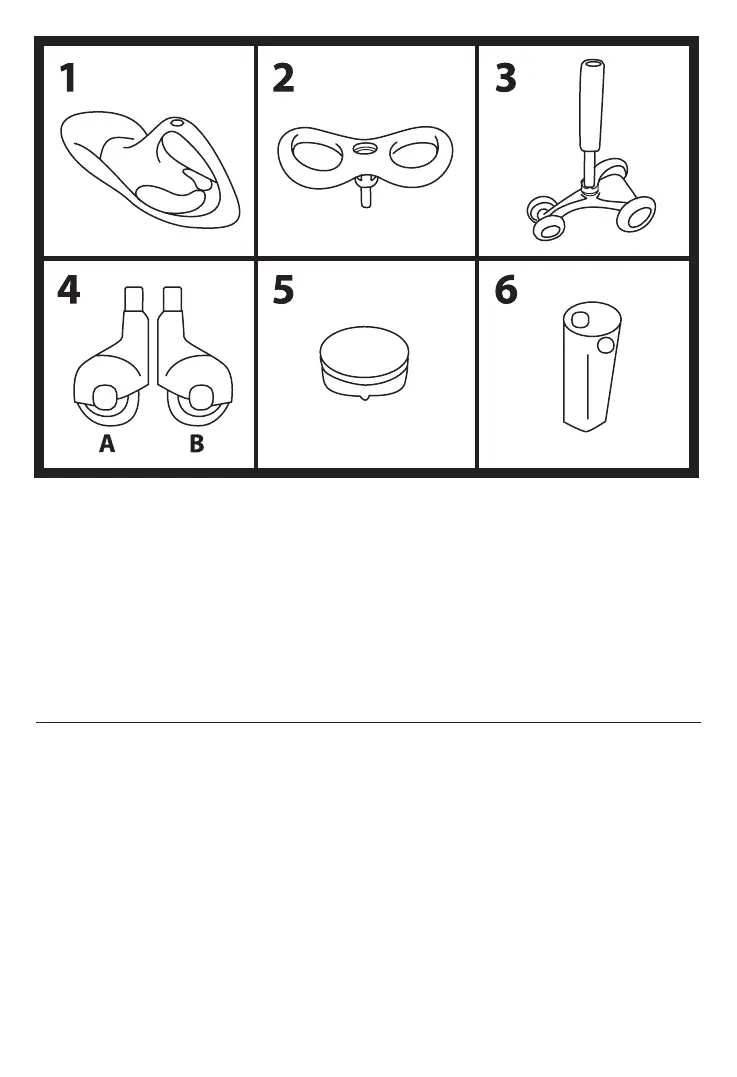 1

2

3

4

A

B

5

6