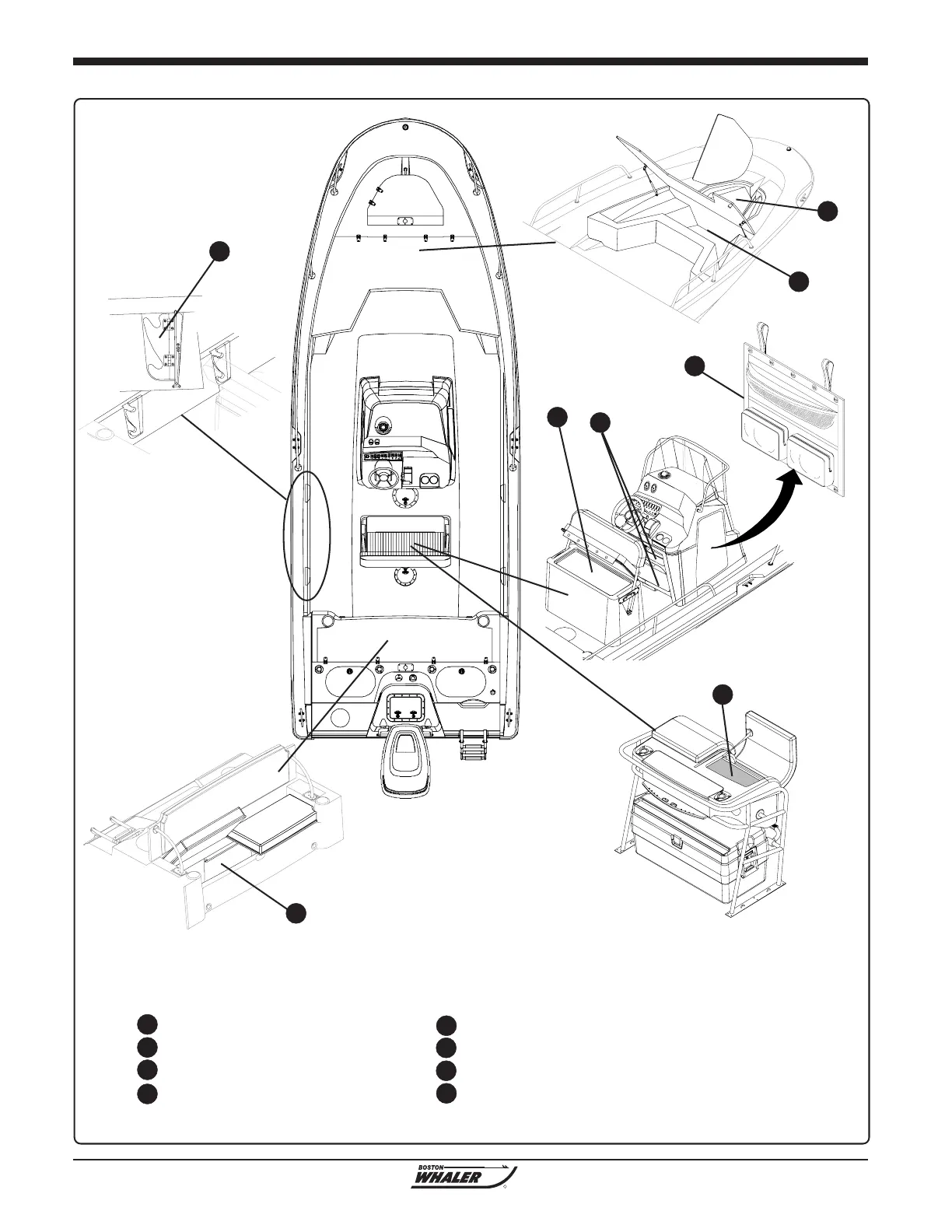 BOSTON WHALER