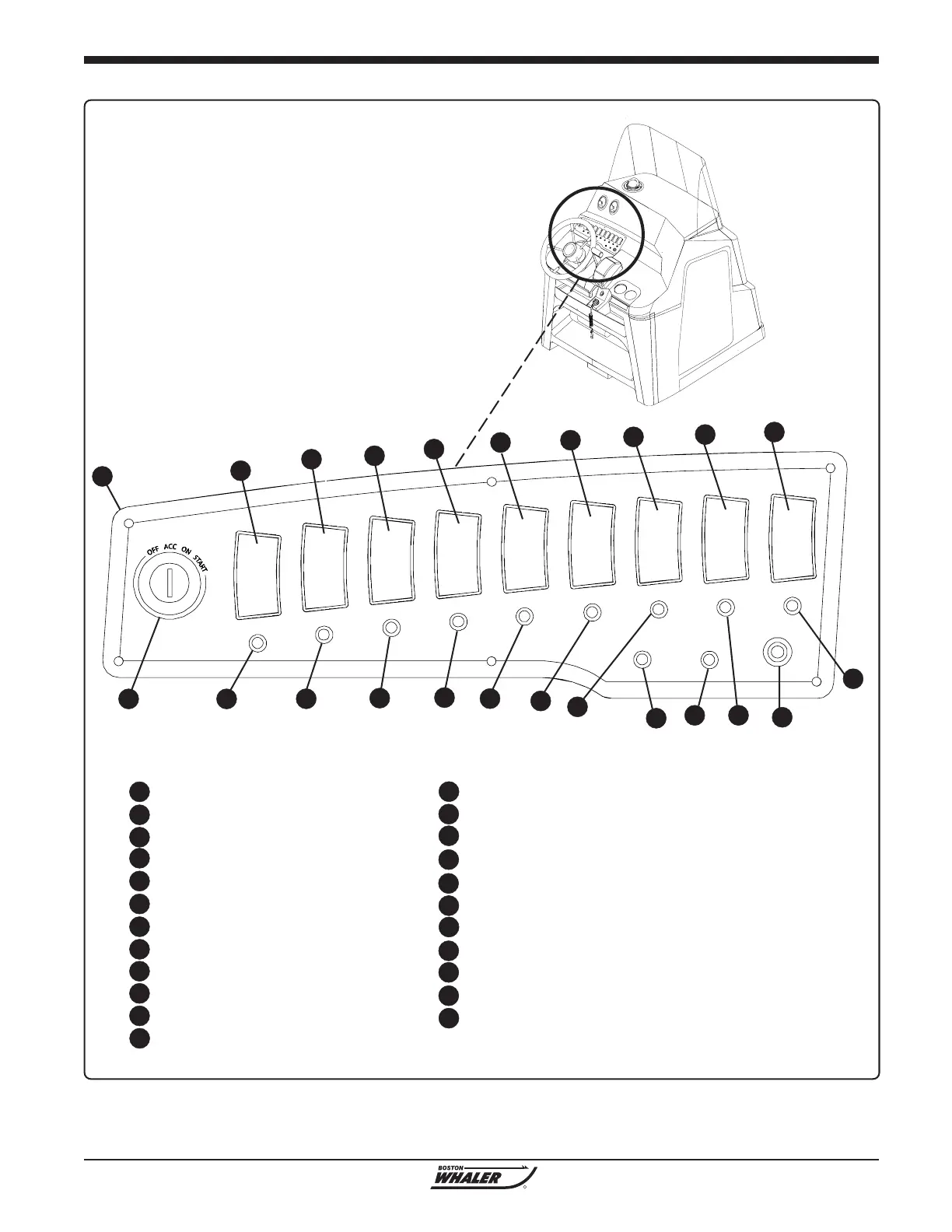 OFF ACC ON START

BOSTON WHALER