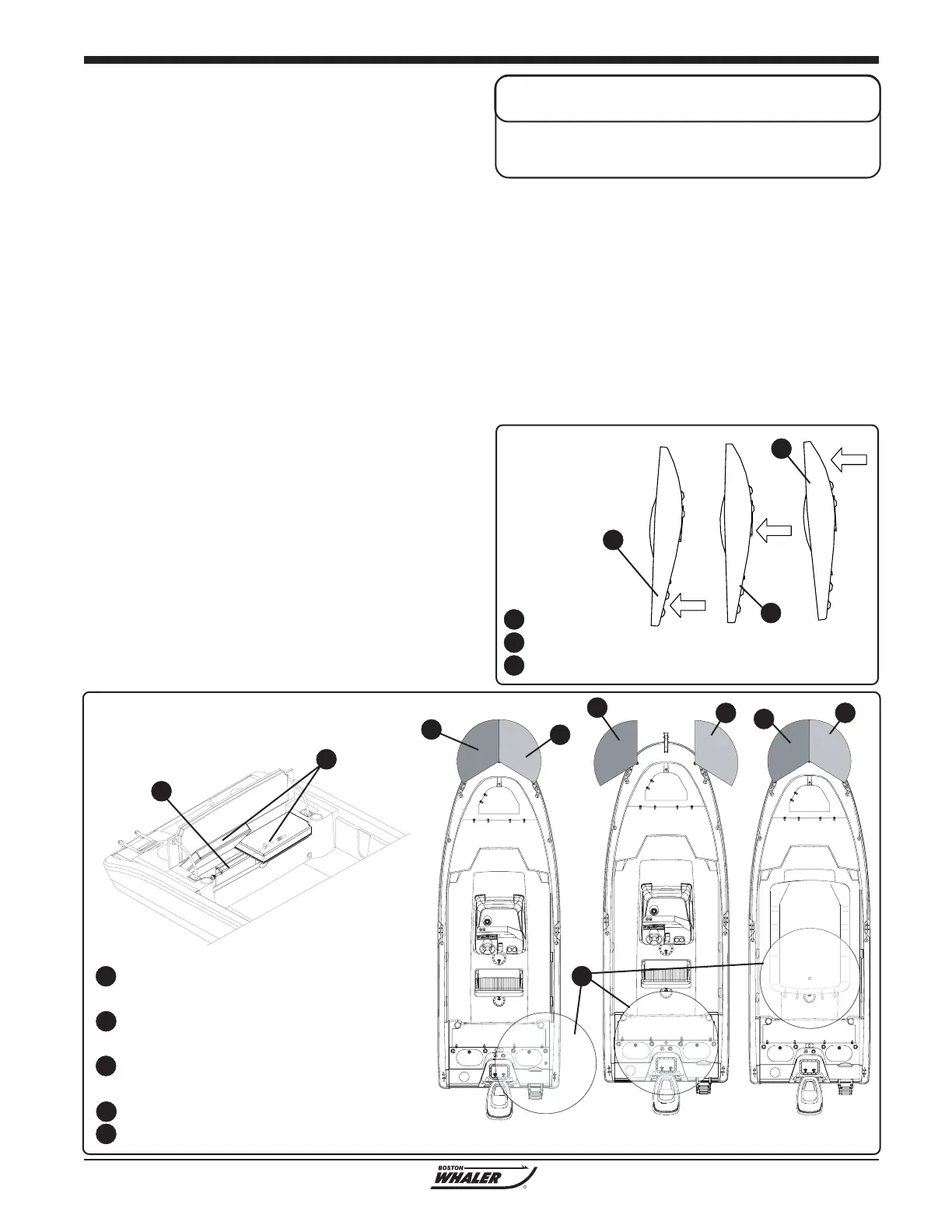 BOSTON
WHALER