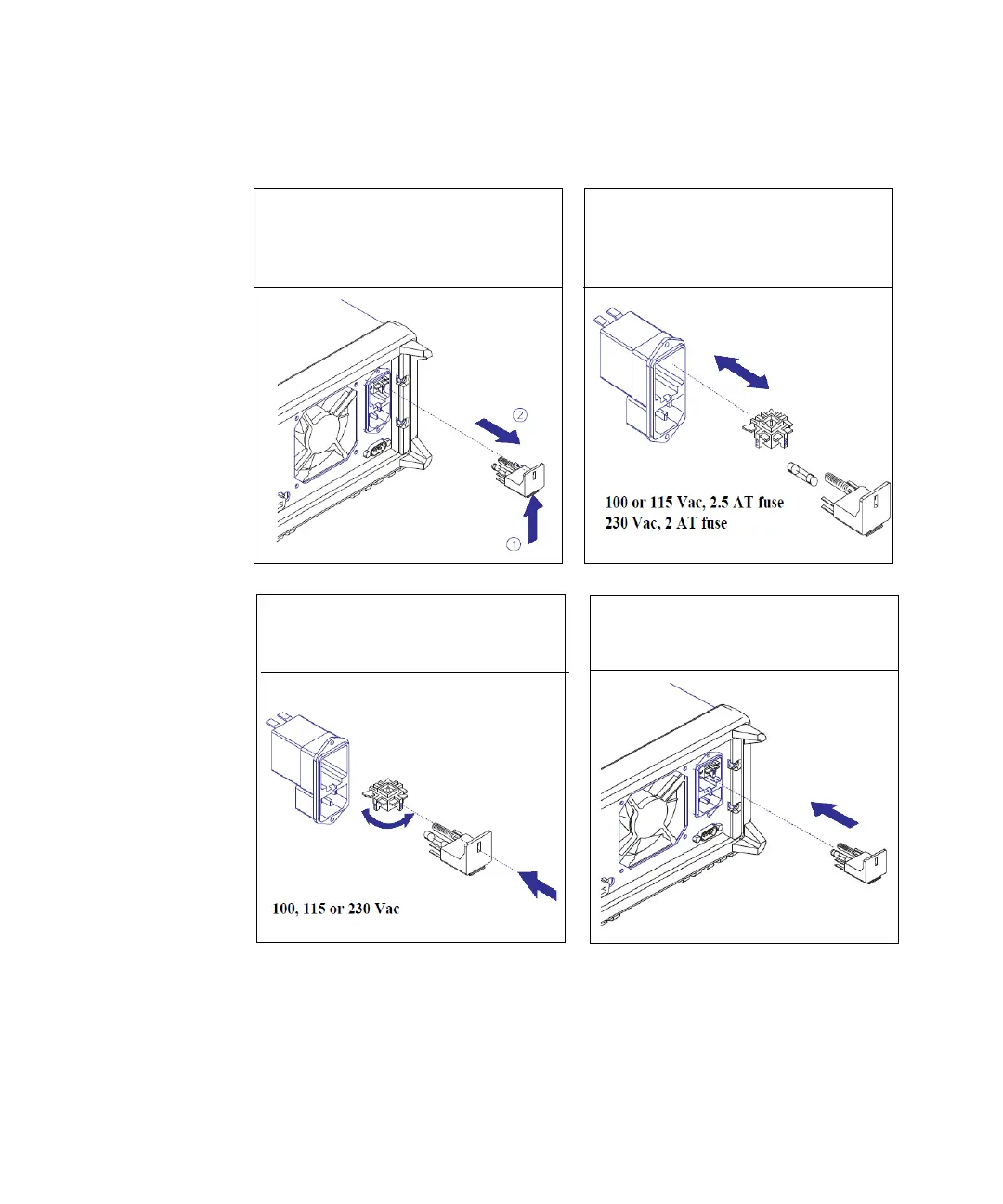 2

1

100 or 115 Vac, 2.5 AT fuse
230 Vac, 2 AT fuse

100, 115 or 230 Vac