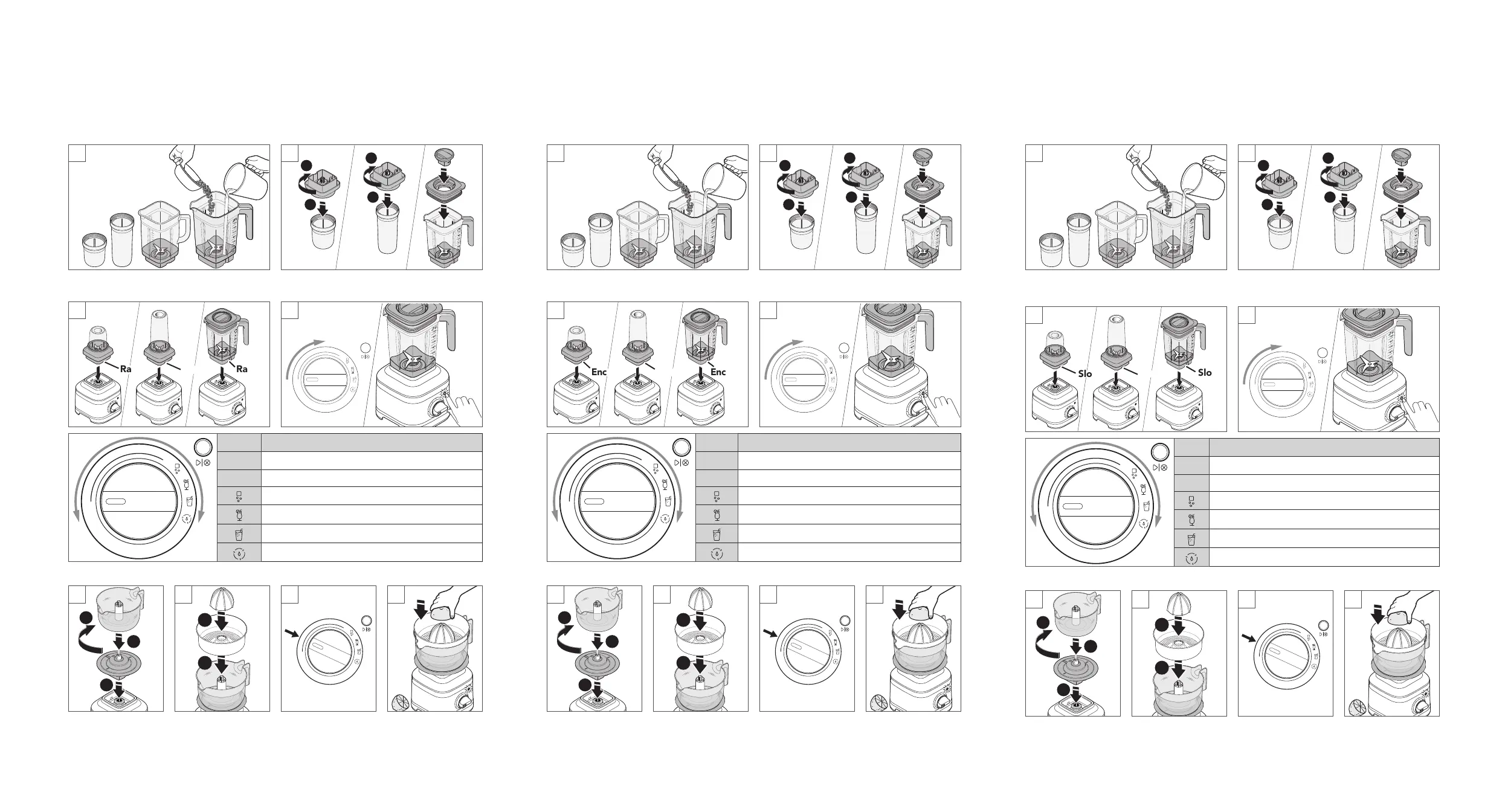 Ra

Ra

Enc

Enc

Slo

Slo