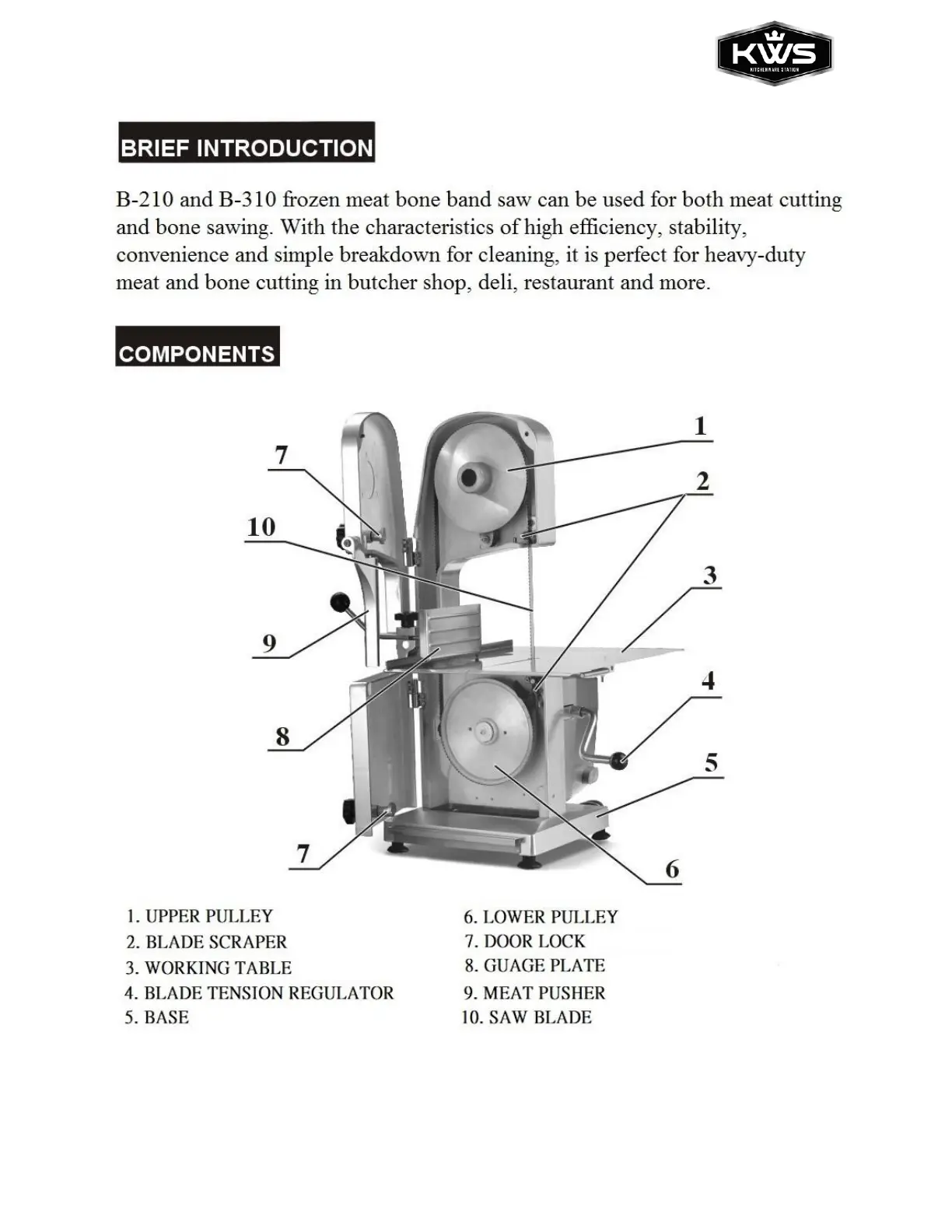 KWS
KITCHENWARE STATION

BRIEF INTRODUCTION

B-210 and B-310 frozen meat bone band saw can be used for both meat cutting and bone sawing. With the characteristics of high efficiency, stability, convenience and simple breakdown for cleaning, it is perfect for heavy-duty meat and bone cutting in butcher shop, deli, restaurant and more.

COMPONENTS

1
7
2
10
3
9
4
8
5
7
6

1. UPPER PULLEY
2. BLADE SCRAPER
3. WORKING TABLE
4. BLADE TENSION REGULATOR
5. BASE

6. LOWER PULLEY
7. DOOR LOCK
8. GUAGE PLATE
9. MEAT PUSHER
10. SAW BLADE