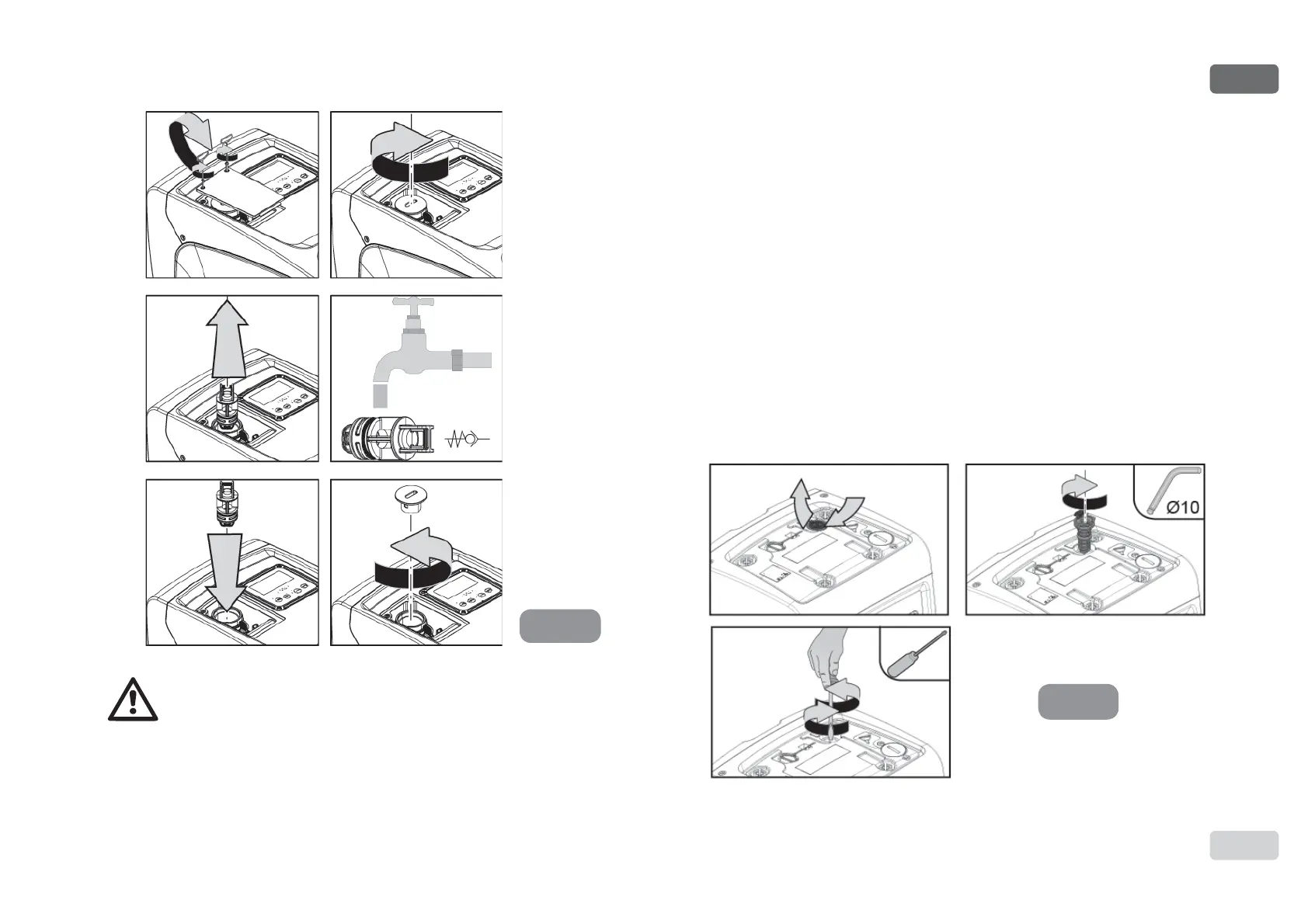 Ø10