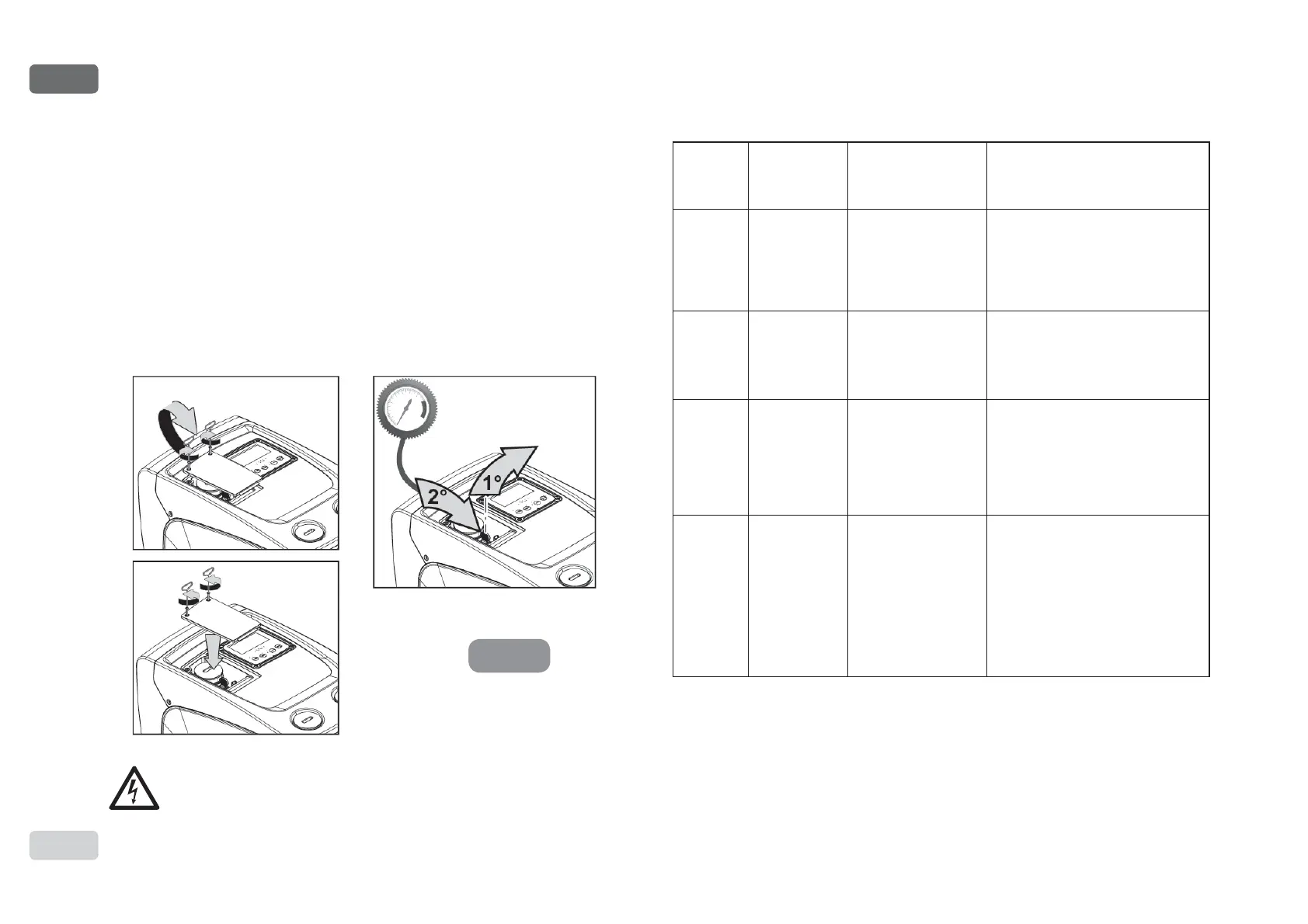 2°

1°