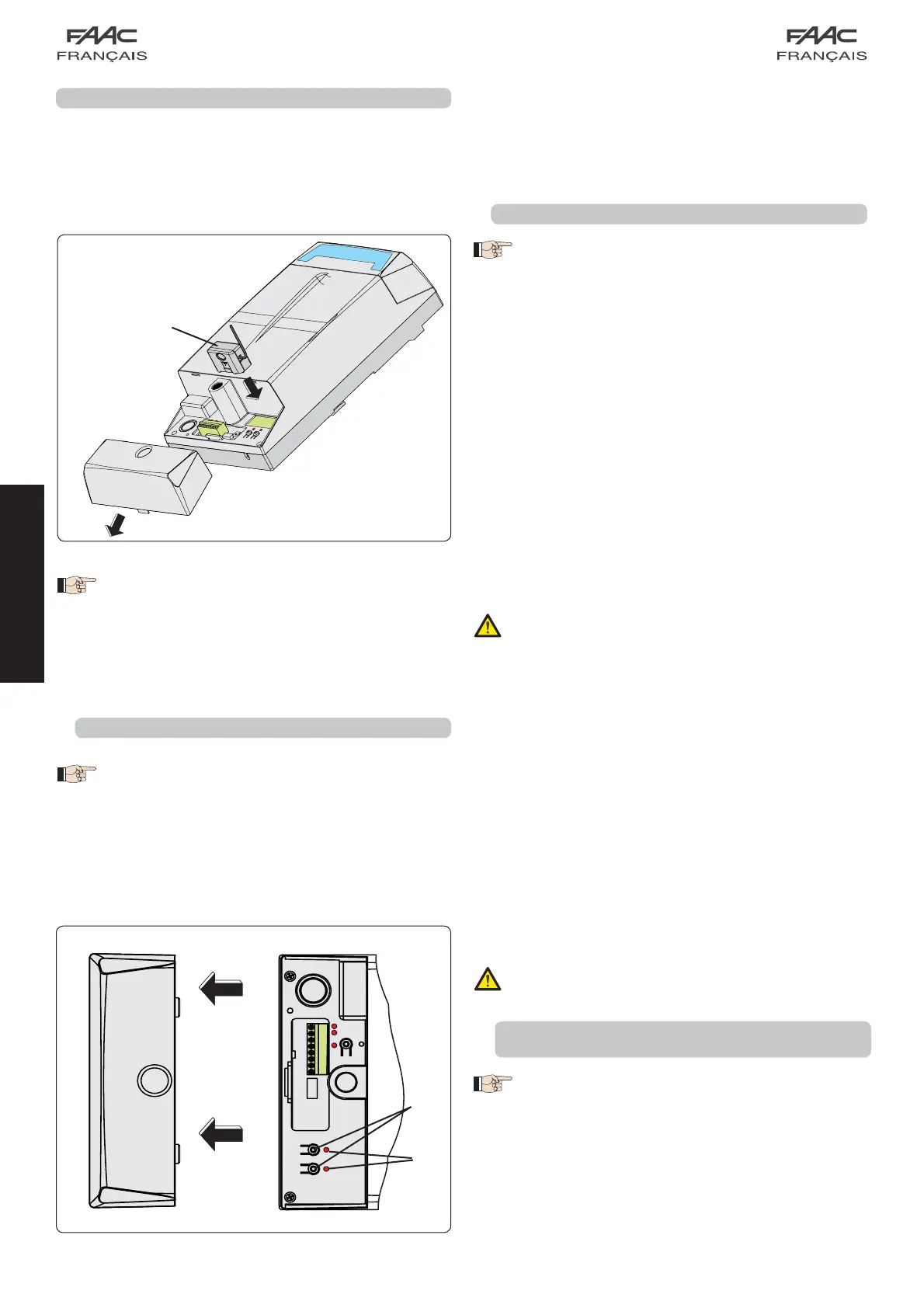 FAAC
FRANÇAIS

FAAC
FRANÇAIS