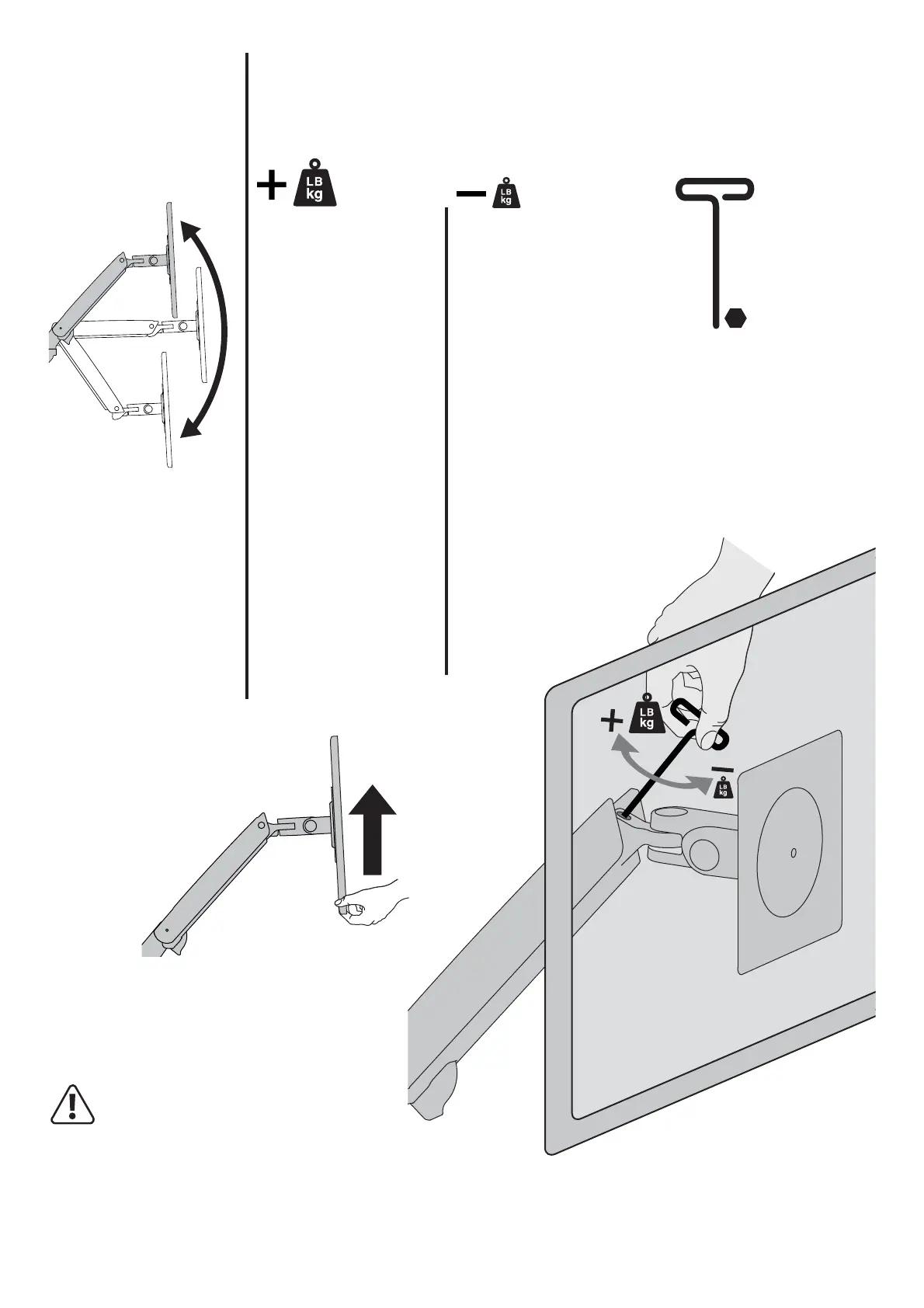 + LB kg

− LB kg

+ LB kg

− LB kg