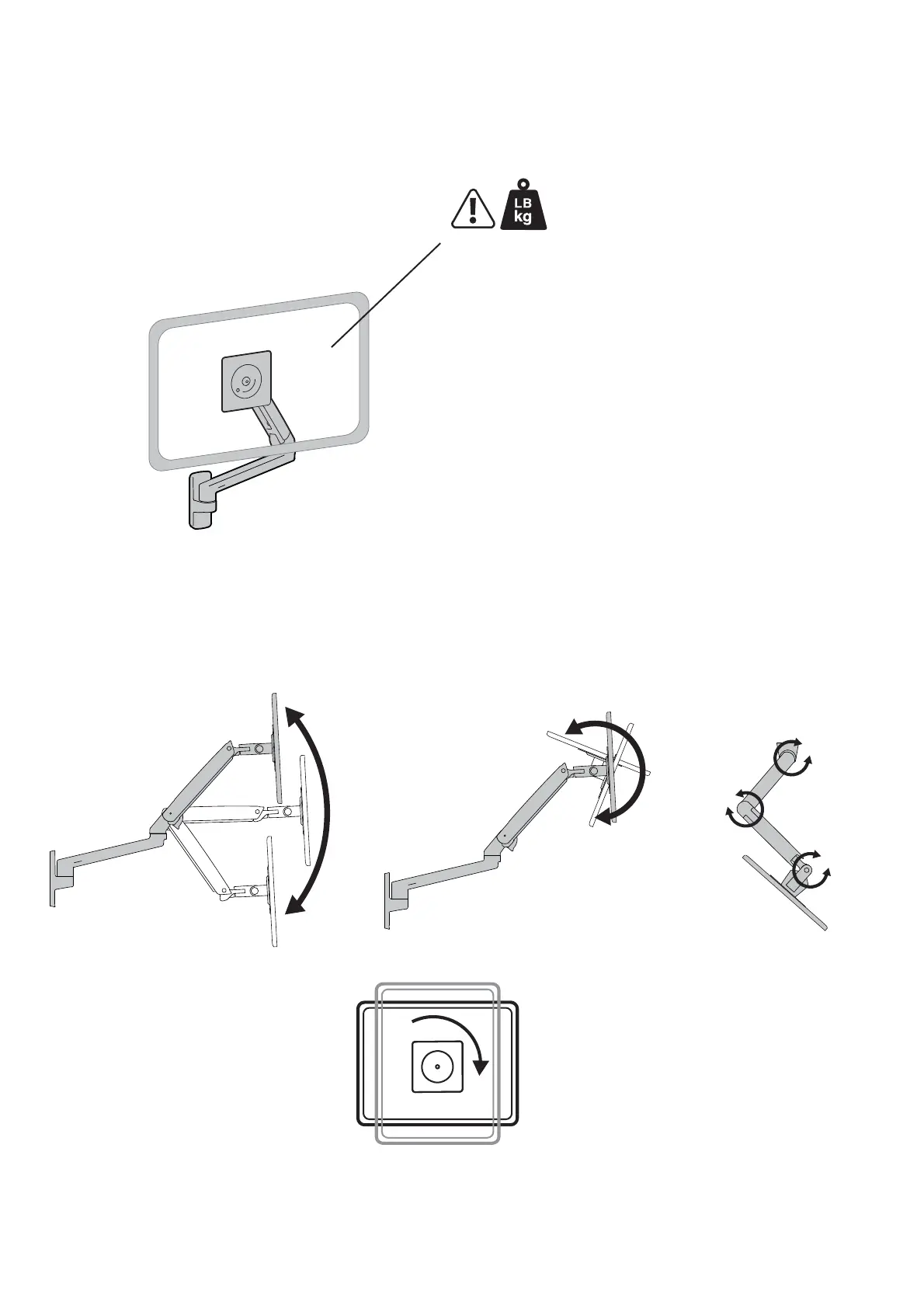 LB
kg