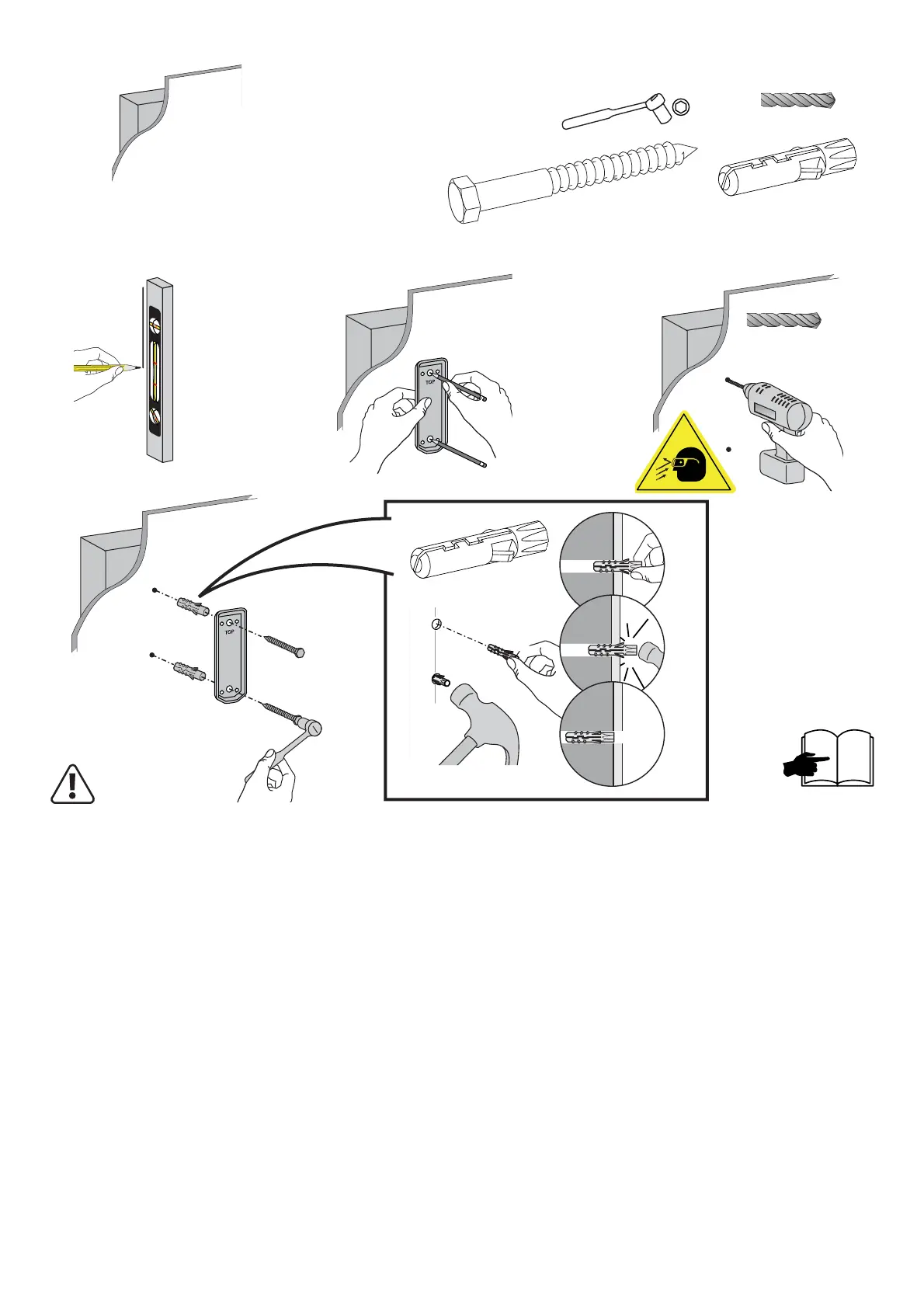 TOP

TOP