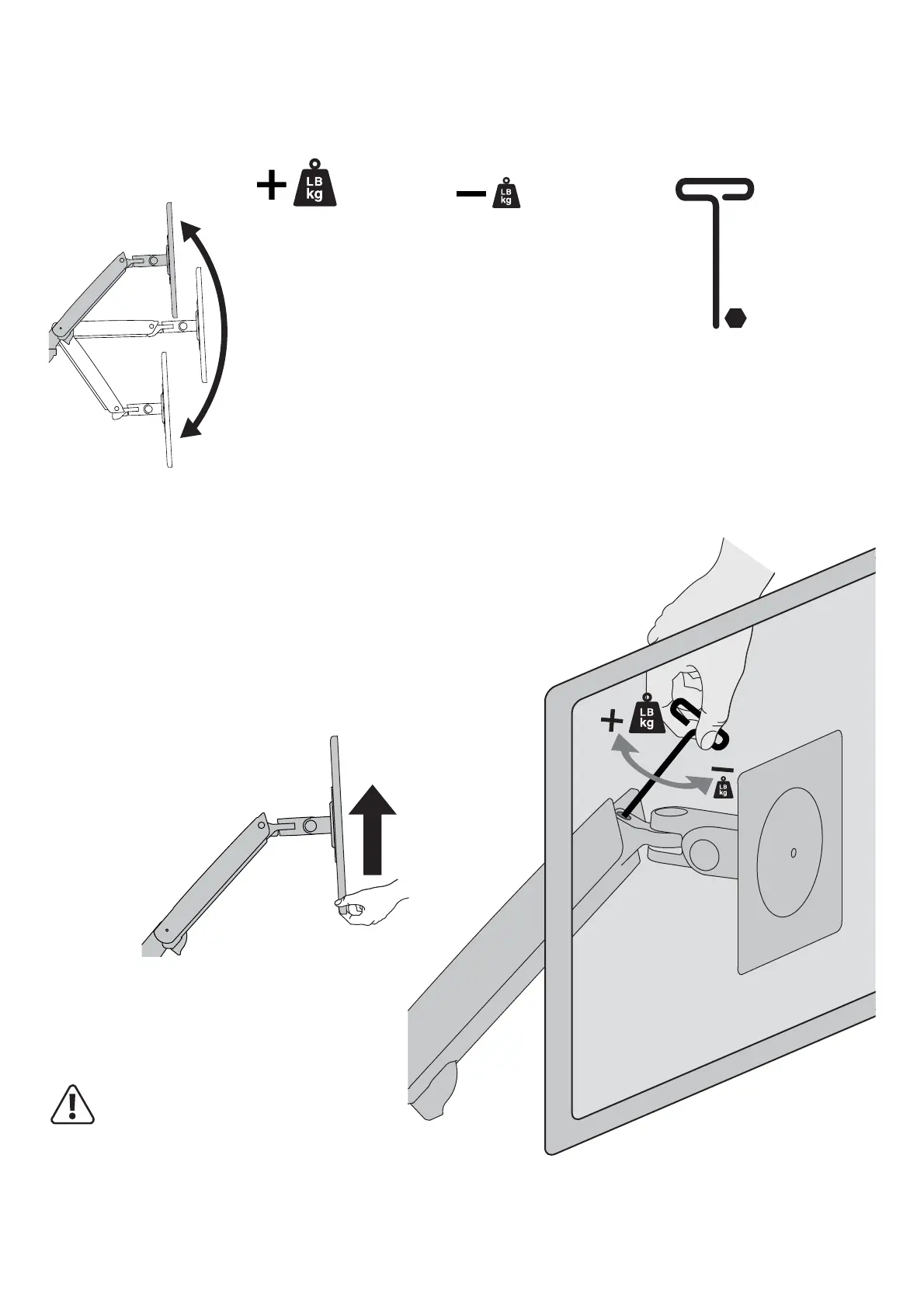 + LB kg

− LB kg

+ LB kg

− LB kg