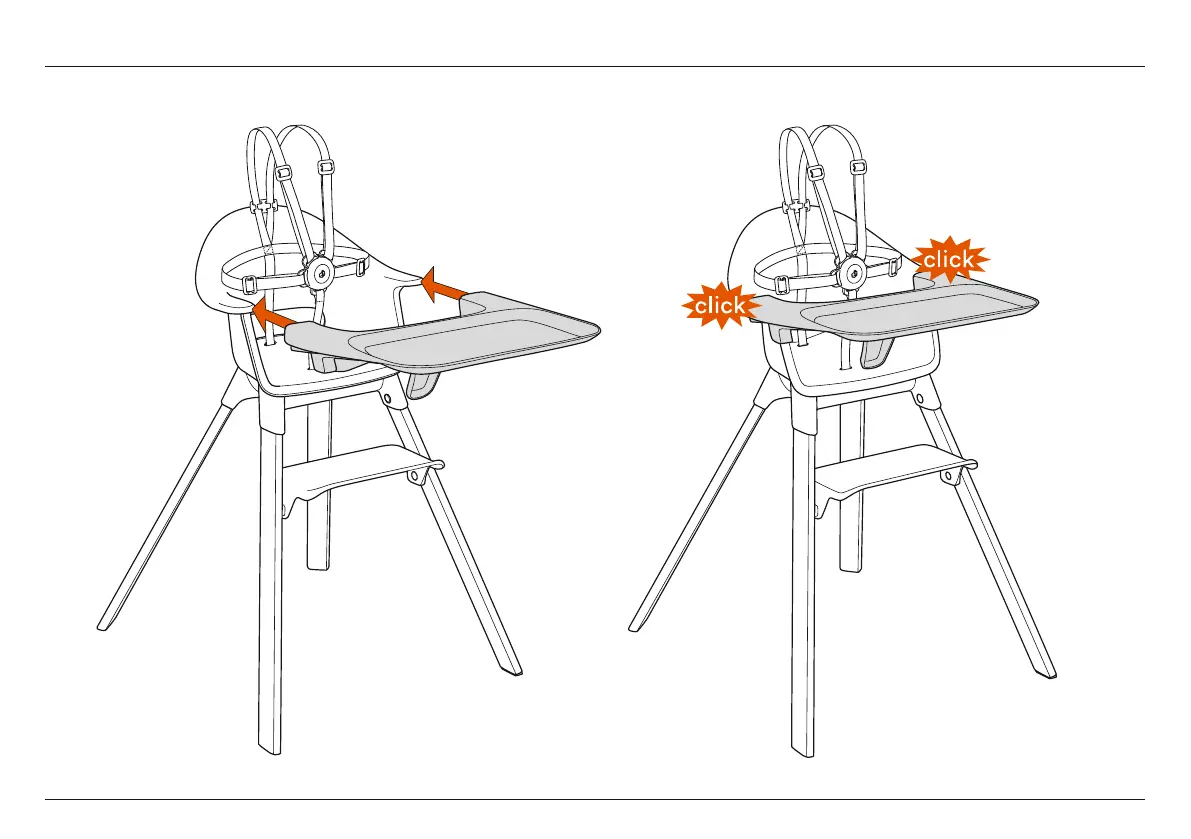 click
click