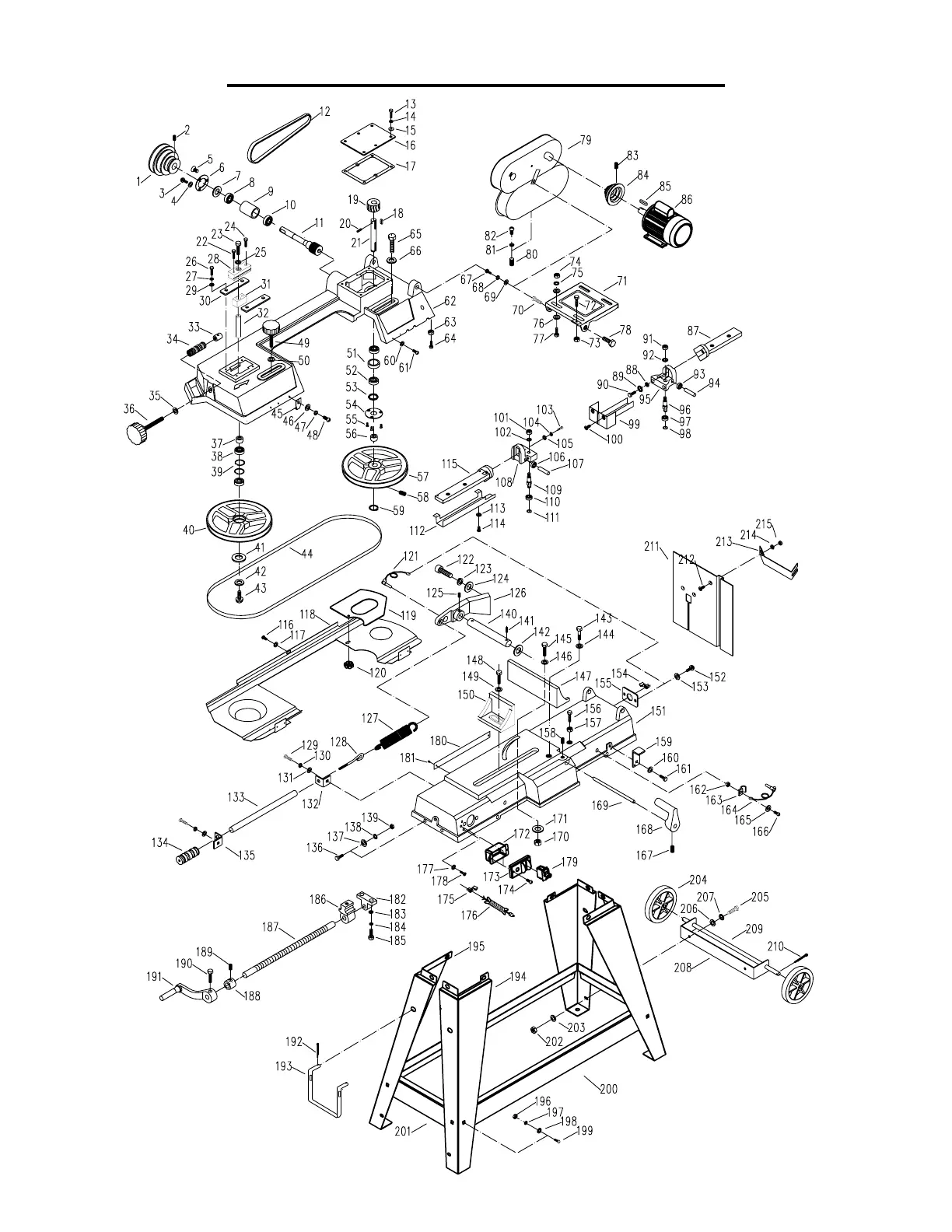 1 2 3 4 5 6 7 8 9 10 11 12 13 14 15 16 17 18 19 20 21 22 23 24 25 26 27 28 29 30 31 32 33 34 35 36 37 38 39 40 41 42 43 44 45 46 47 48 49 50 51 52 53 54 55 56 57 58 59 60 61 62 63 64 65 66 67 68 69 70 71 72 73 74 75 76 77 78 79 80 81 82 83 84 85 86 87 88 89 90 91 92 93 94 95 96 97 98 99 100 101 102 103 104 105 106 107 108 109 110 111 112 113 114 115 116 117 118 119 120 121 122 123 124 125 126 127 128 129 130 131 132 133 134 135 136 137 138 139 140 141 142 143 144 145 146 147 148 149 150 151 152 153 154 155 156 157 158 159 160 161 162 163 164 165 166 167 168 169 170 171 172 173 174 175 176 177 178 179 180 181 182 183 184 185 186 187 188 189 190 191 192 193 194 195 196 197 198 199 200 201 202 203 204 205 206 207 208 209 210 211 212 213 214 215