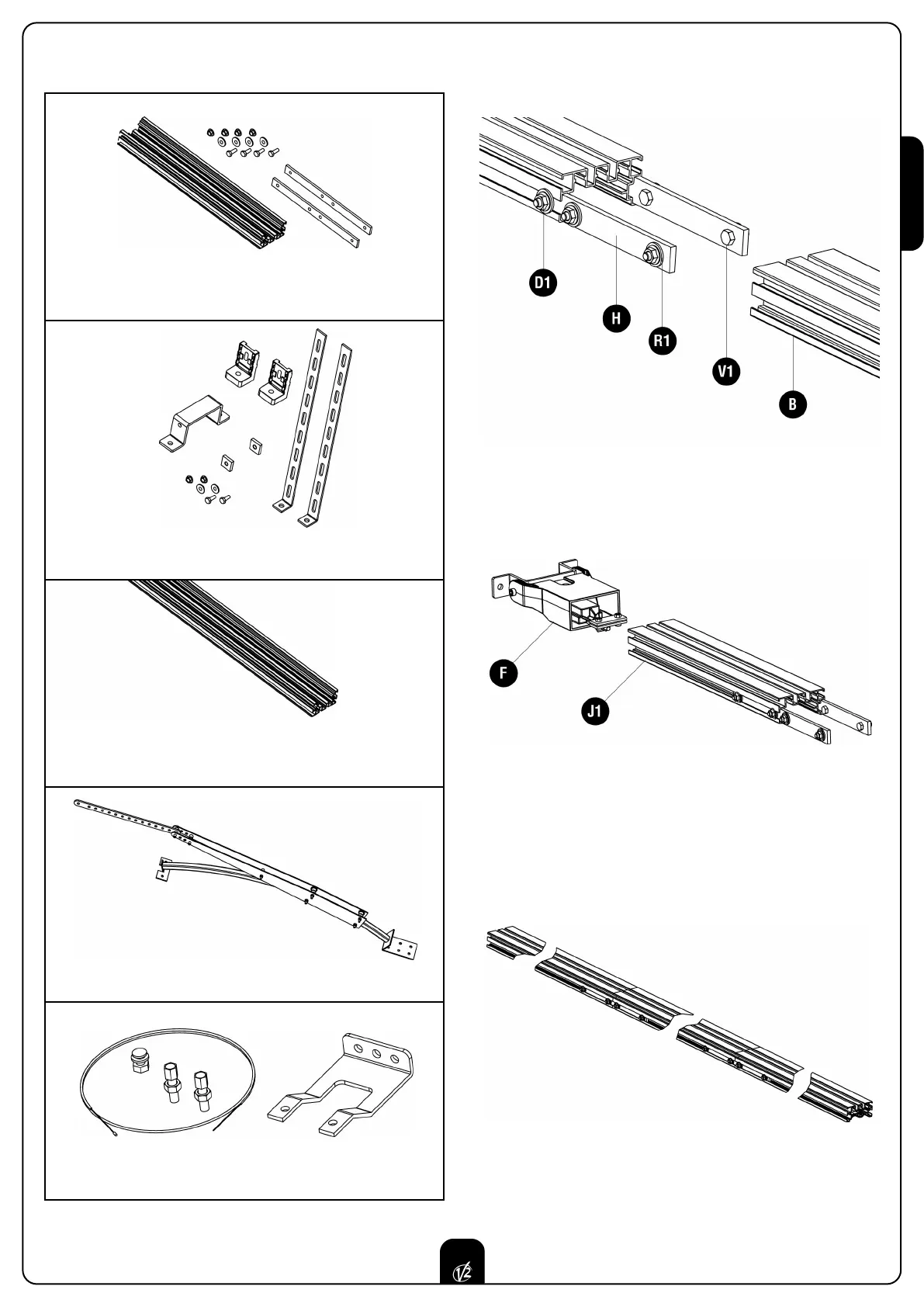 D1

H

R1

V1

B

F

J1

V2